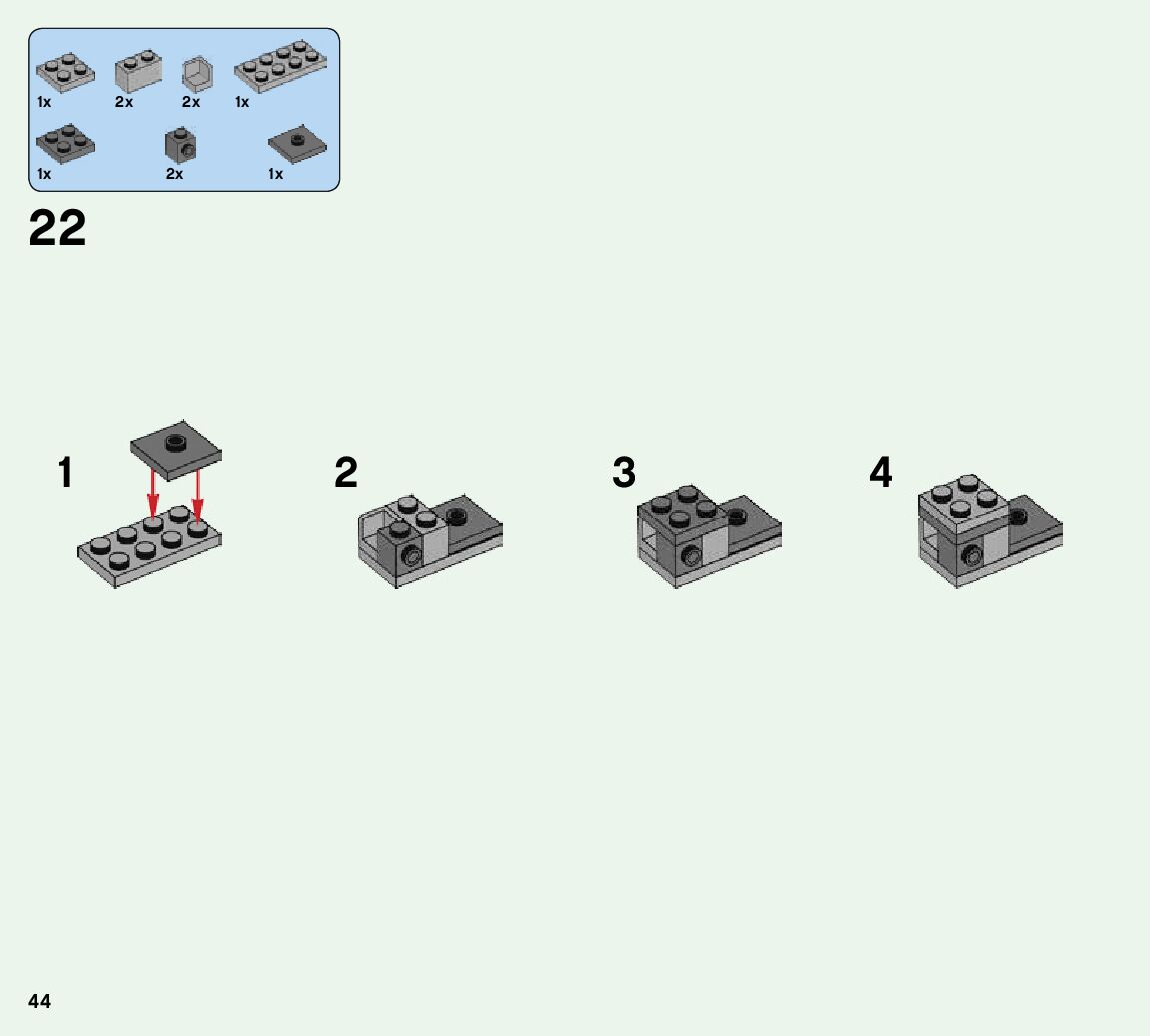 1x 2x 2x 1x
1x 2x 1x

22

1

2

3

4

44