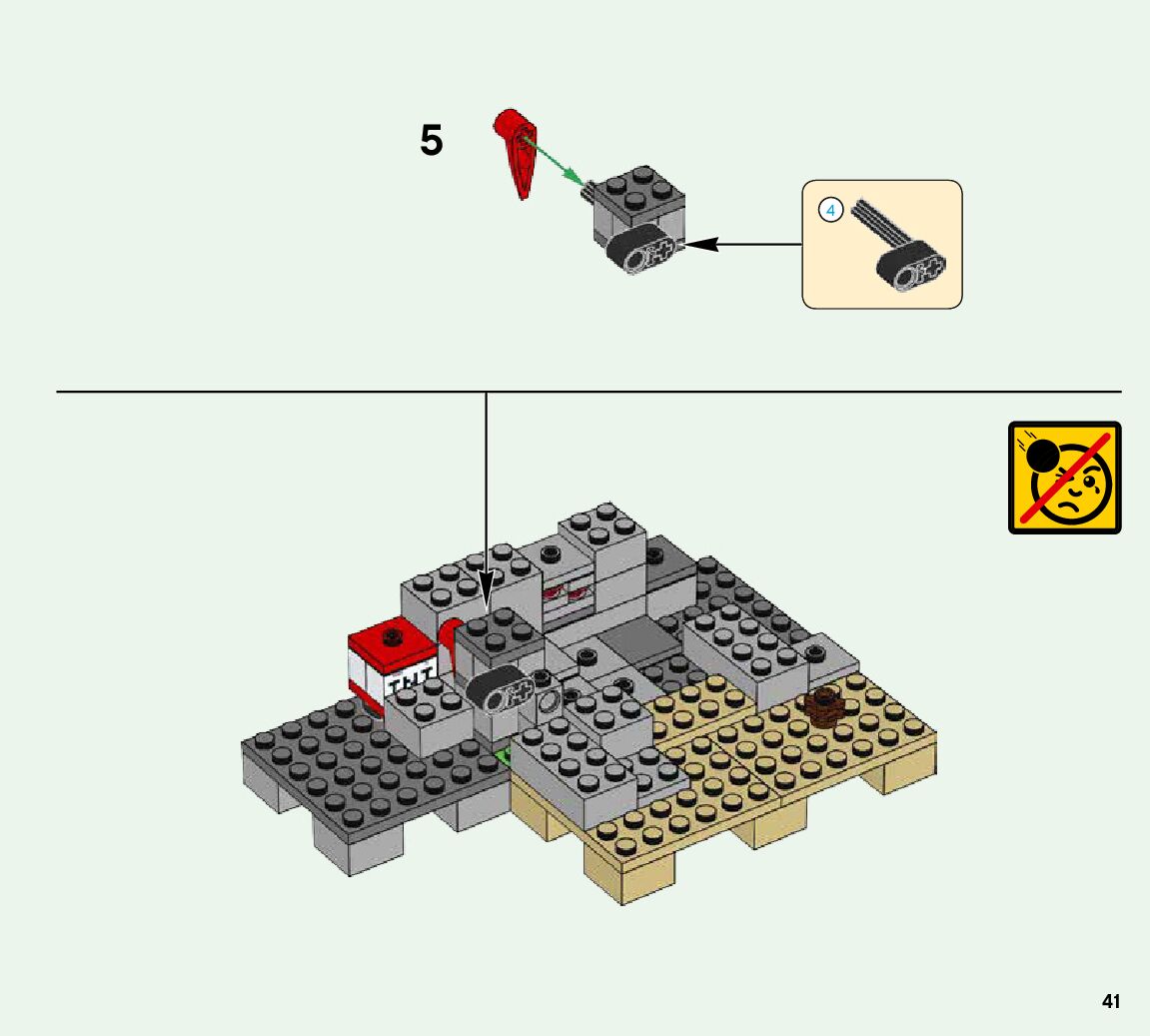 5

4

TNT

41