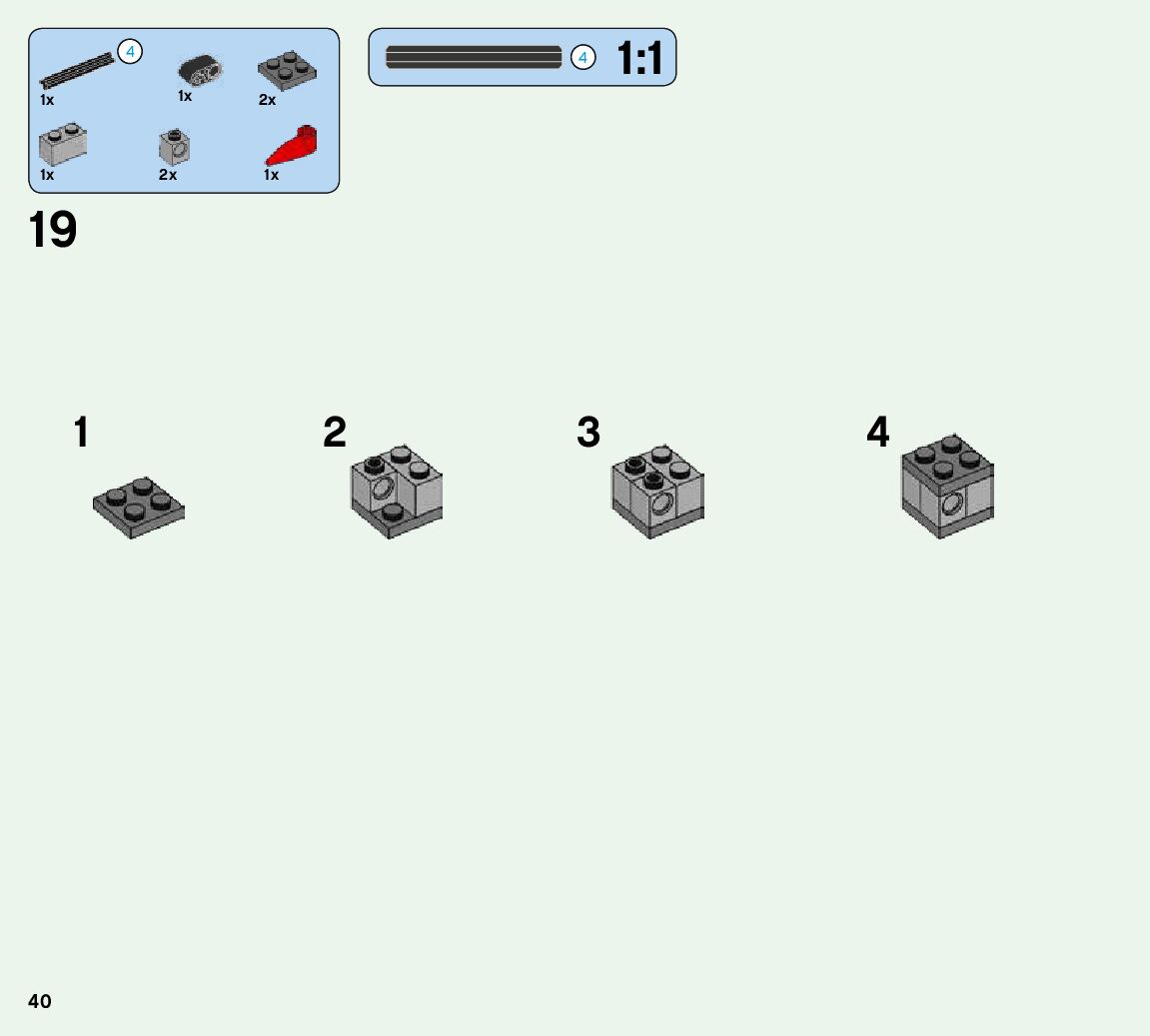 4
1x
1x
2x
1x
2x
1x

4 1:1

19

1
2
3
4

40