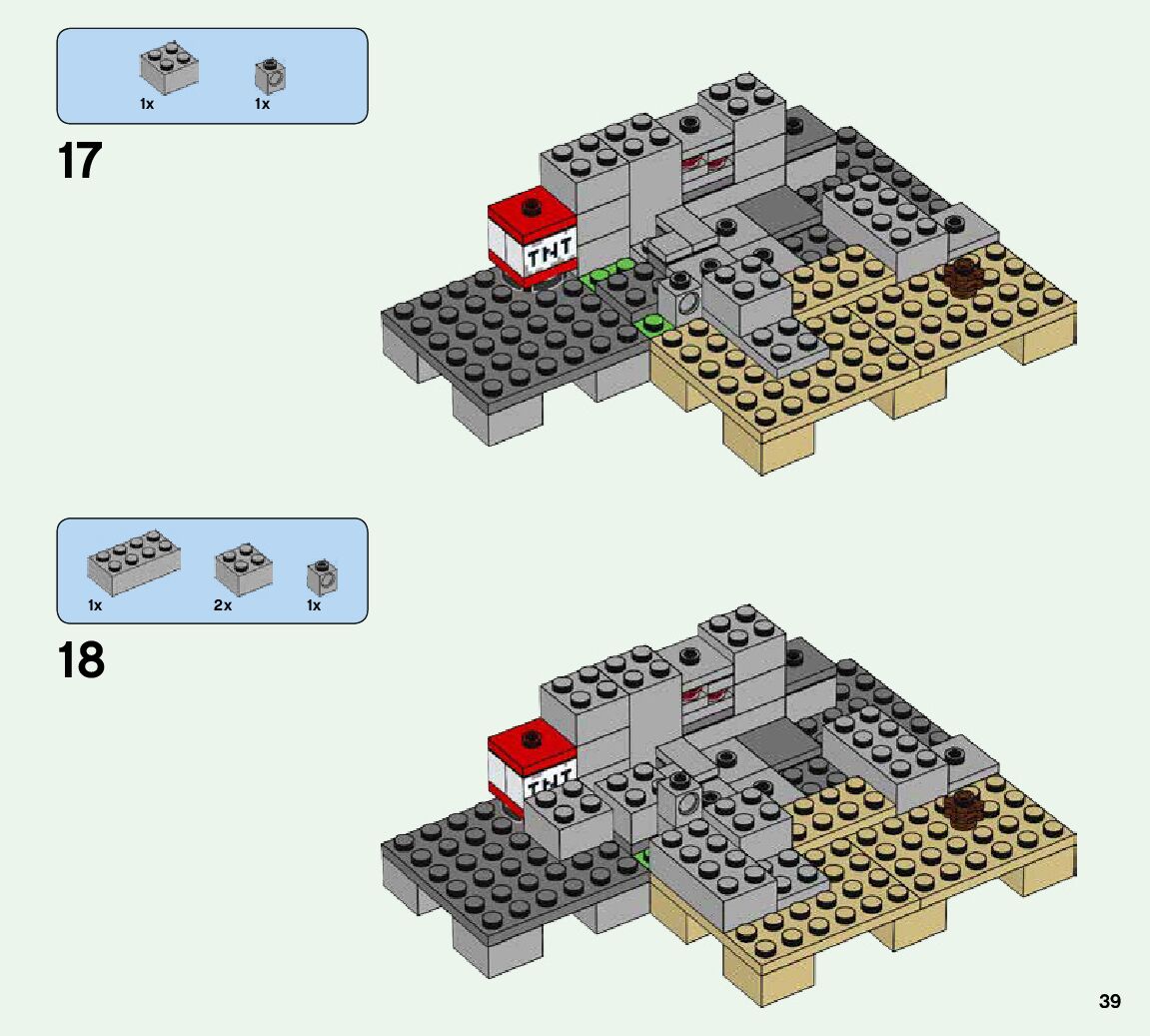 1x 1x

17

TNT

1x 2x 1x

18

TNT

39