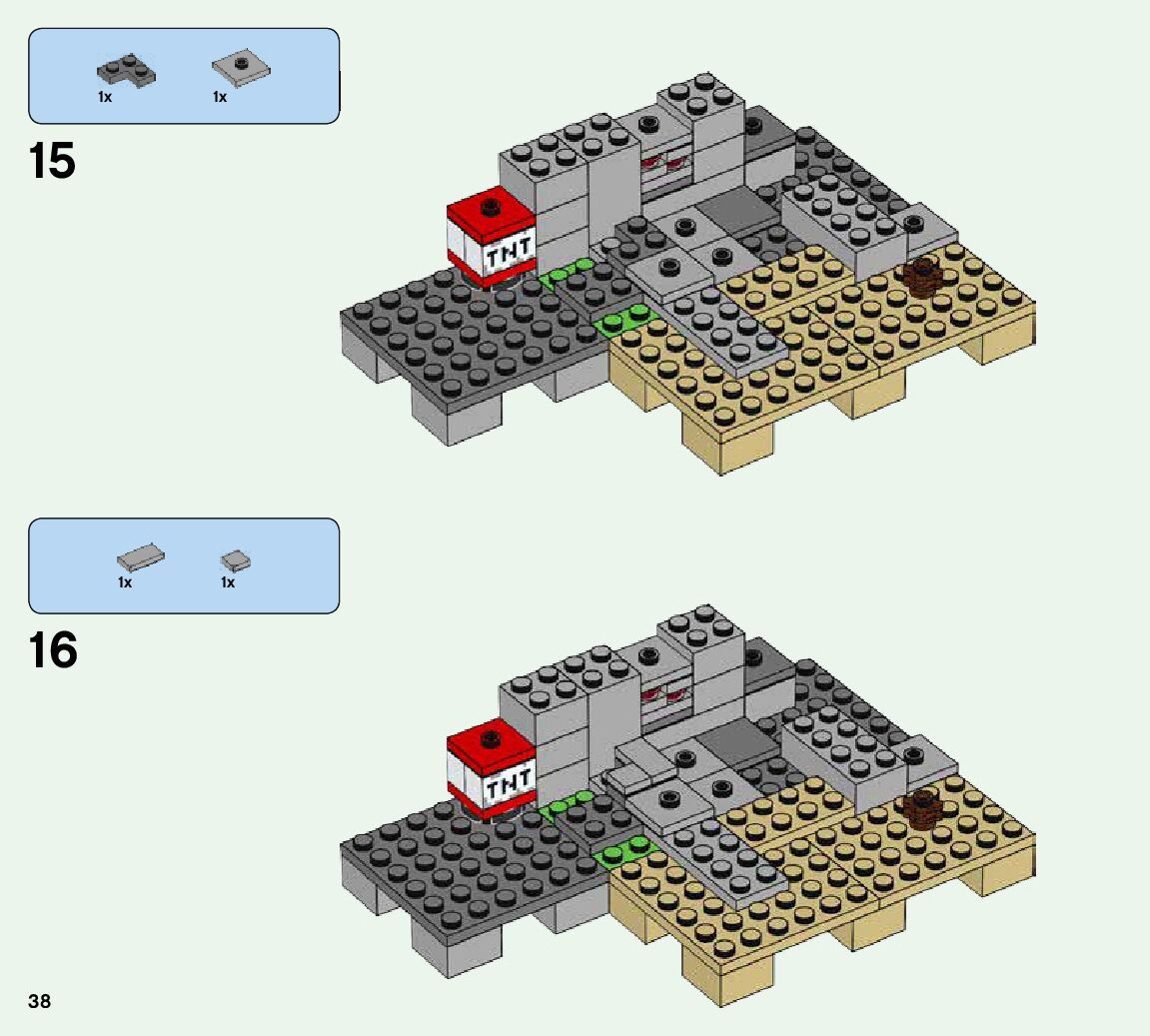 1x 1x

15

TNT

1x 1x

16

TNT

38