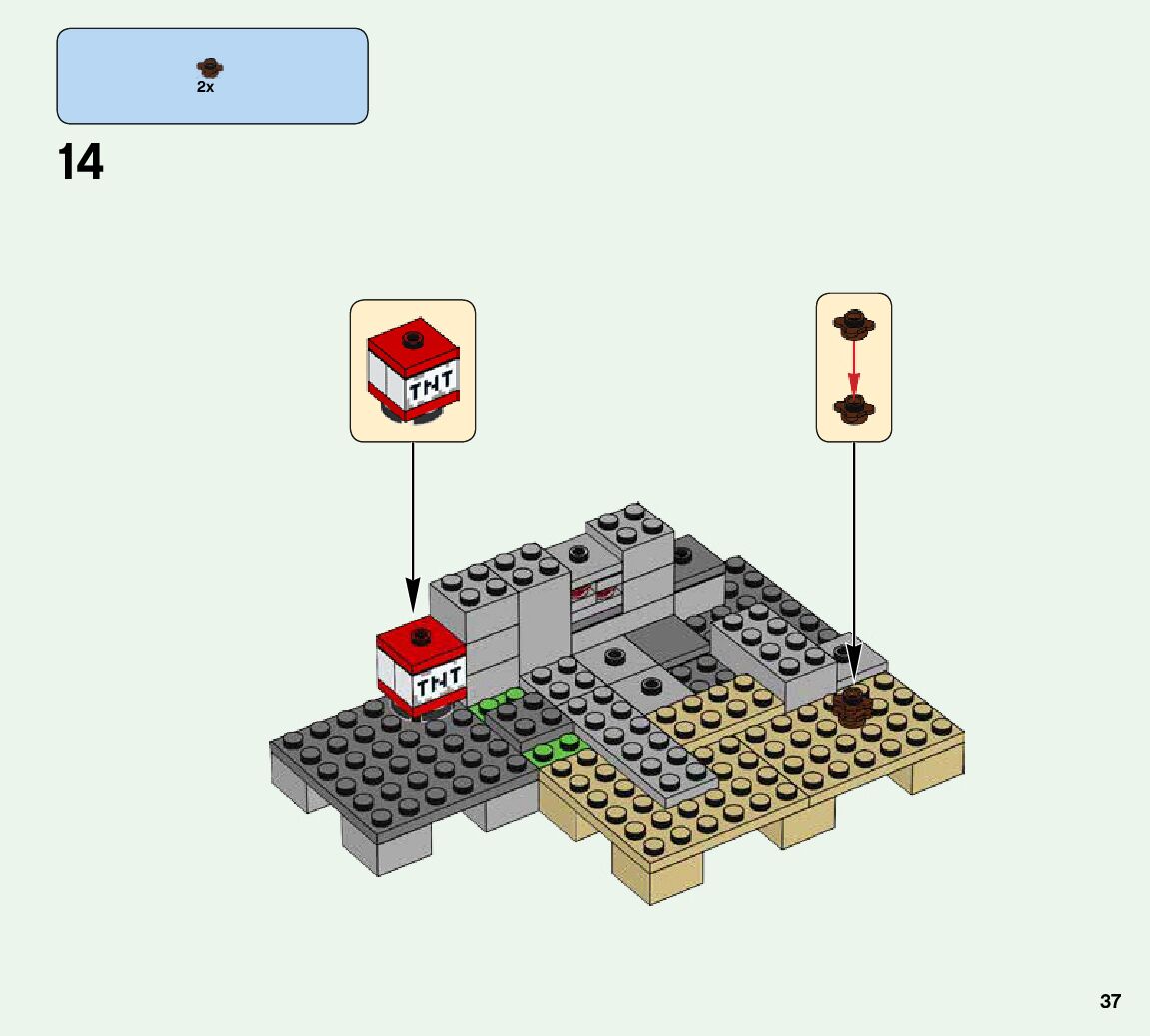 2x

14

TNT

TNT

37