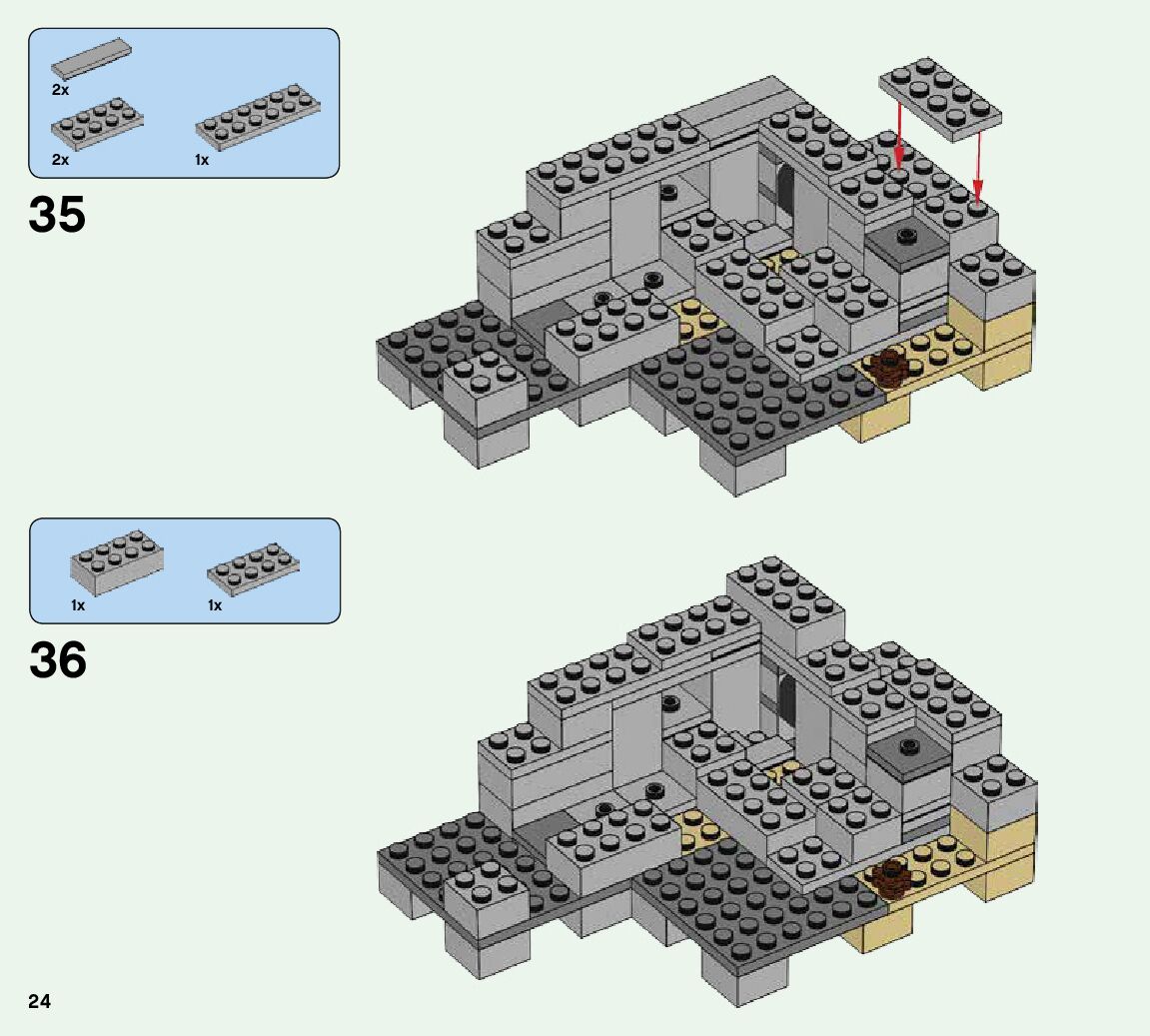 2x

2x

1x

35

1x

1x

36

24