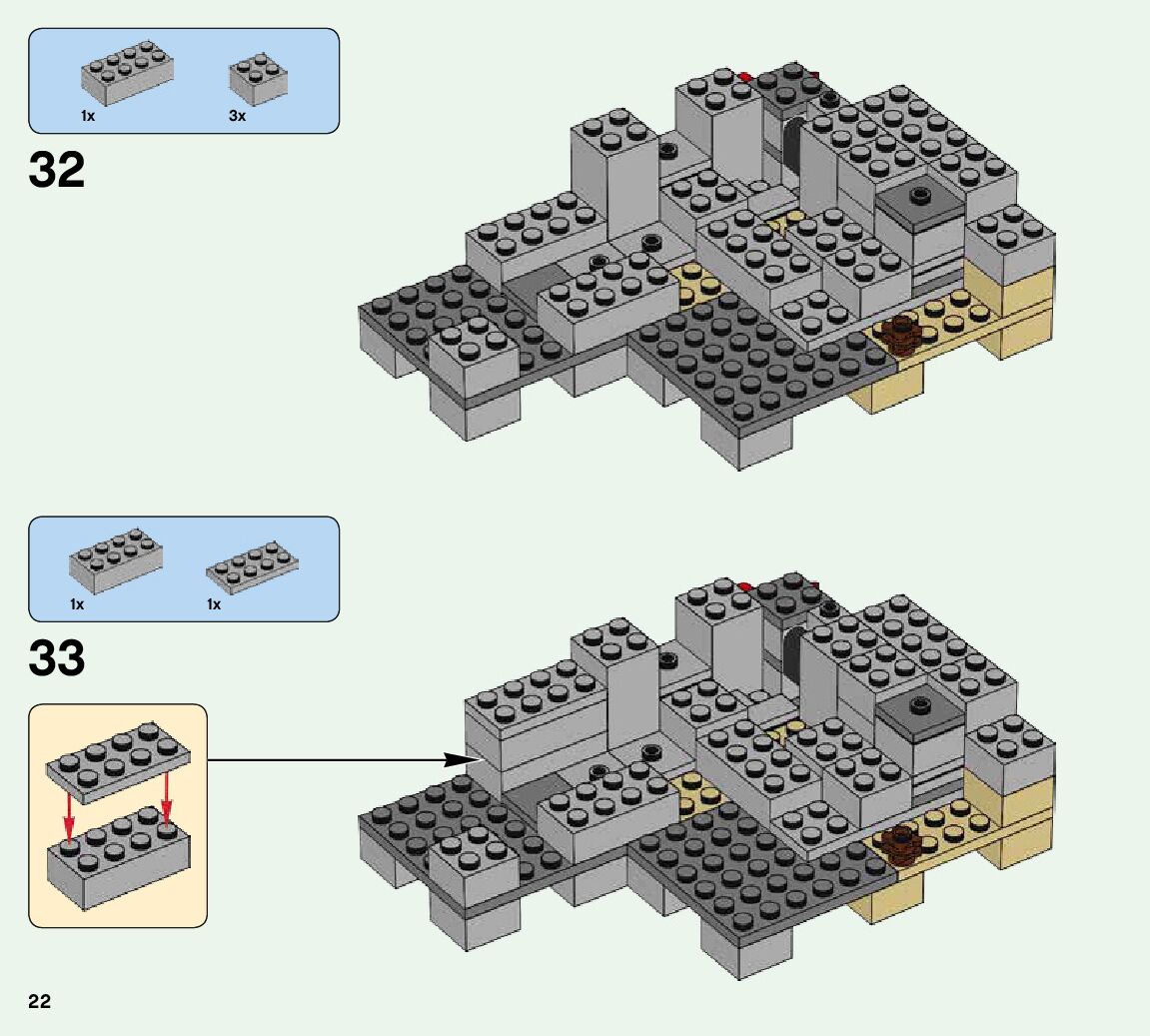 1x
3x

32

1x
1x

33

22