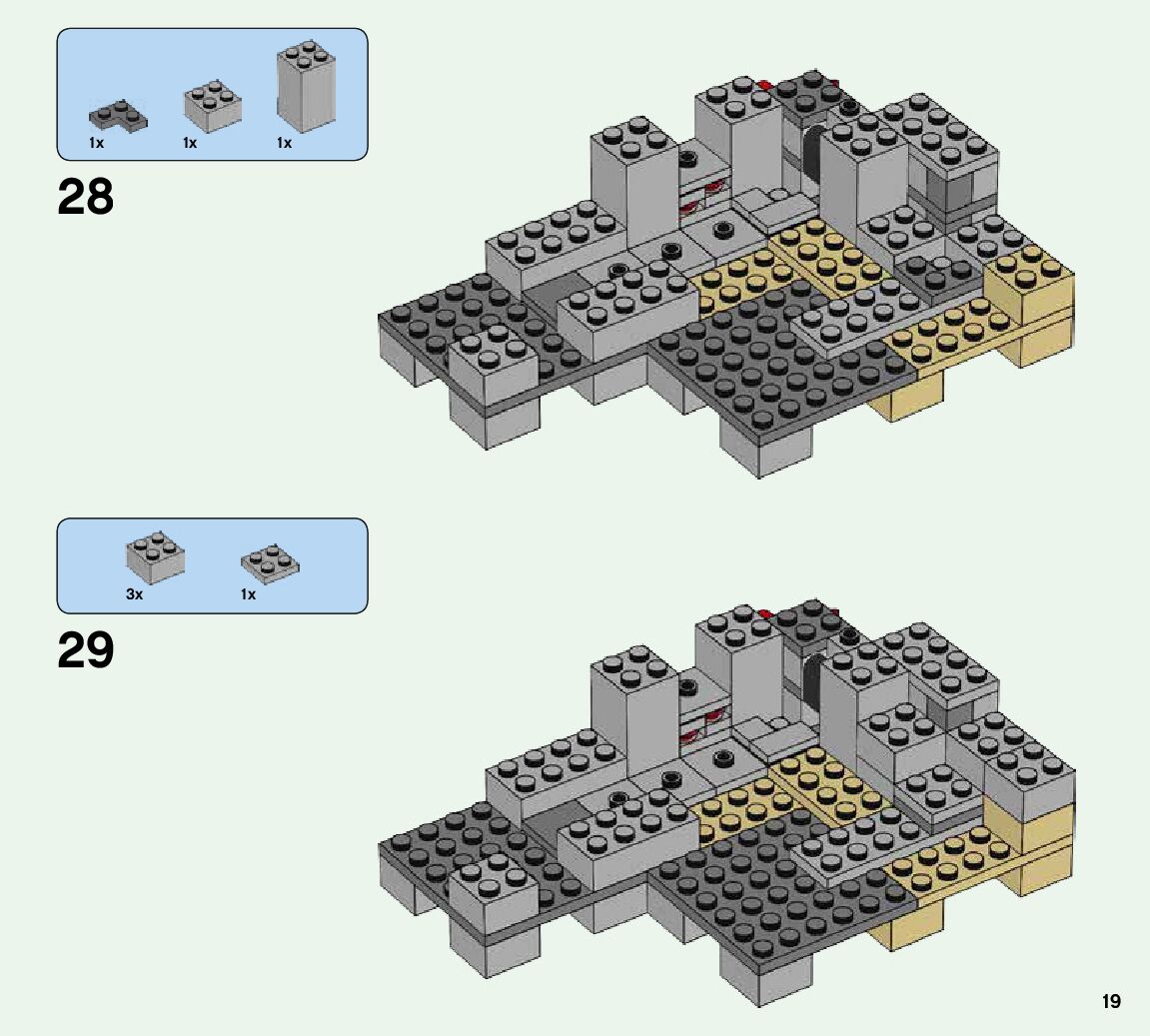 1x
1x
1x

28

3x
1x

29

19