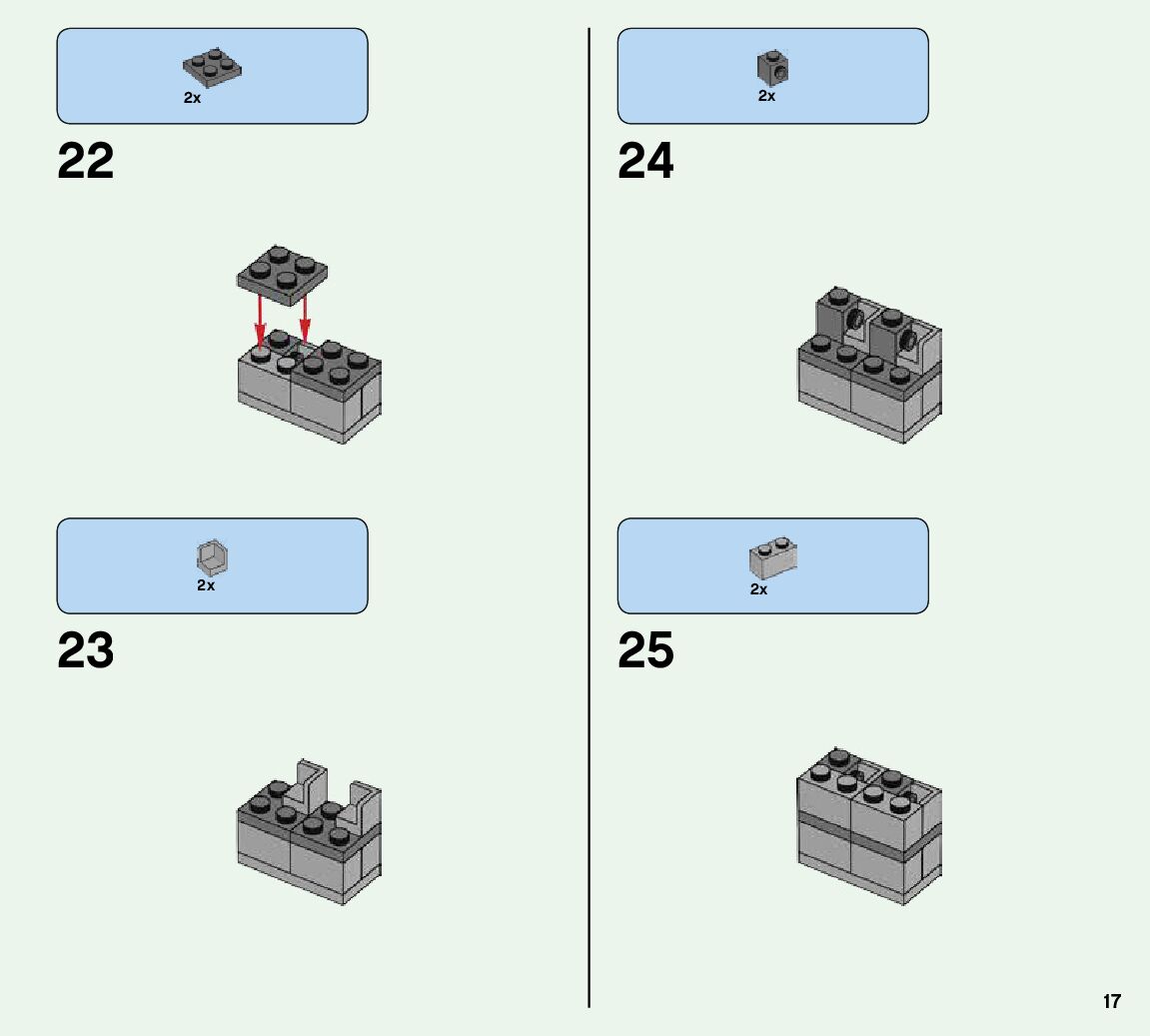 2x

22

2x

23

2x

24

2x

25

17