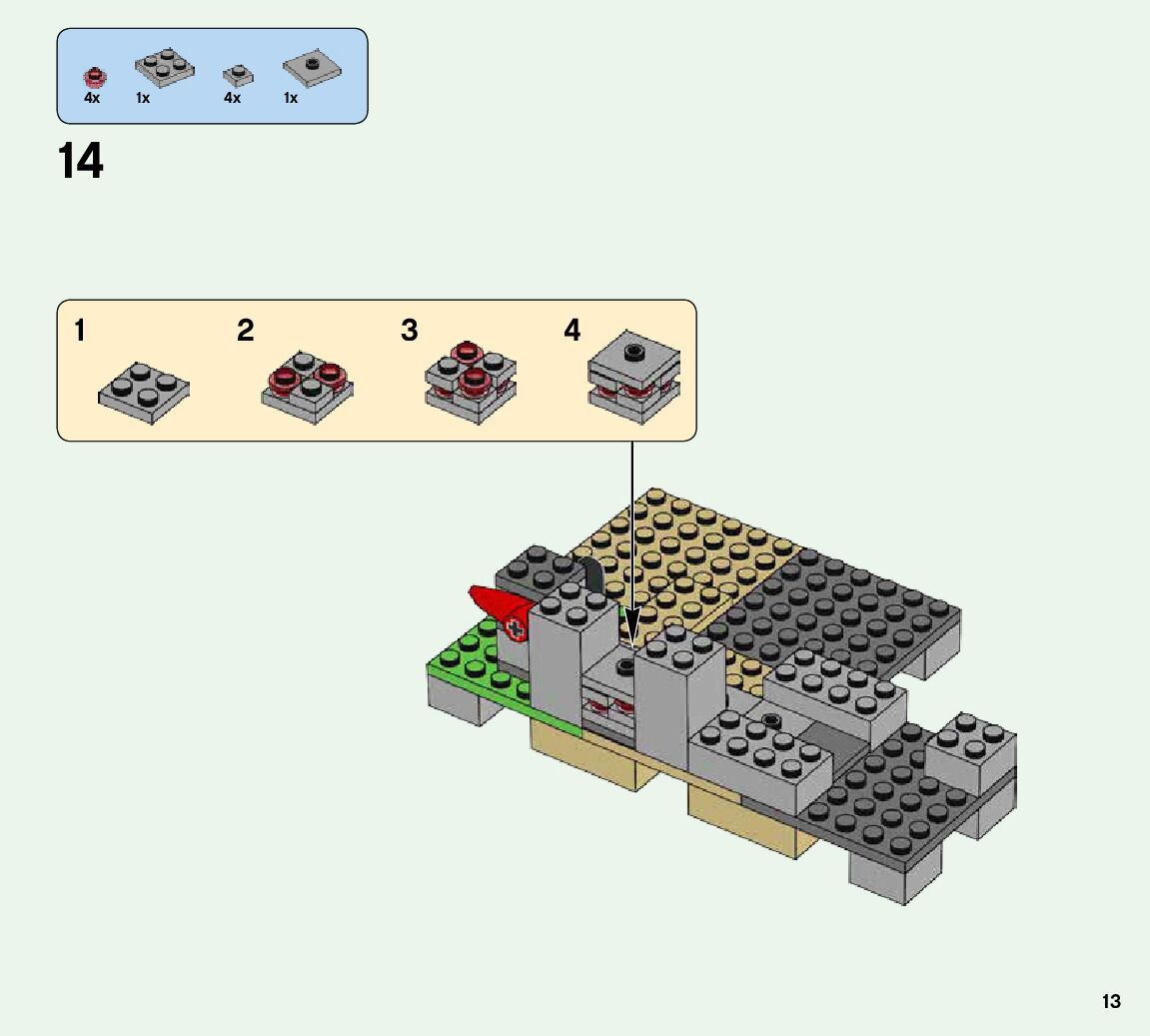 4x 1x 4x 1x

14

1 2 3 4

13