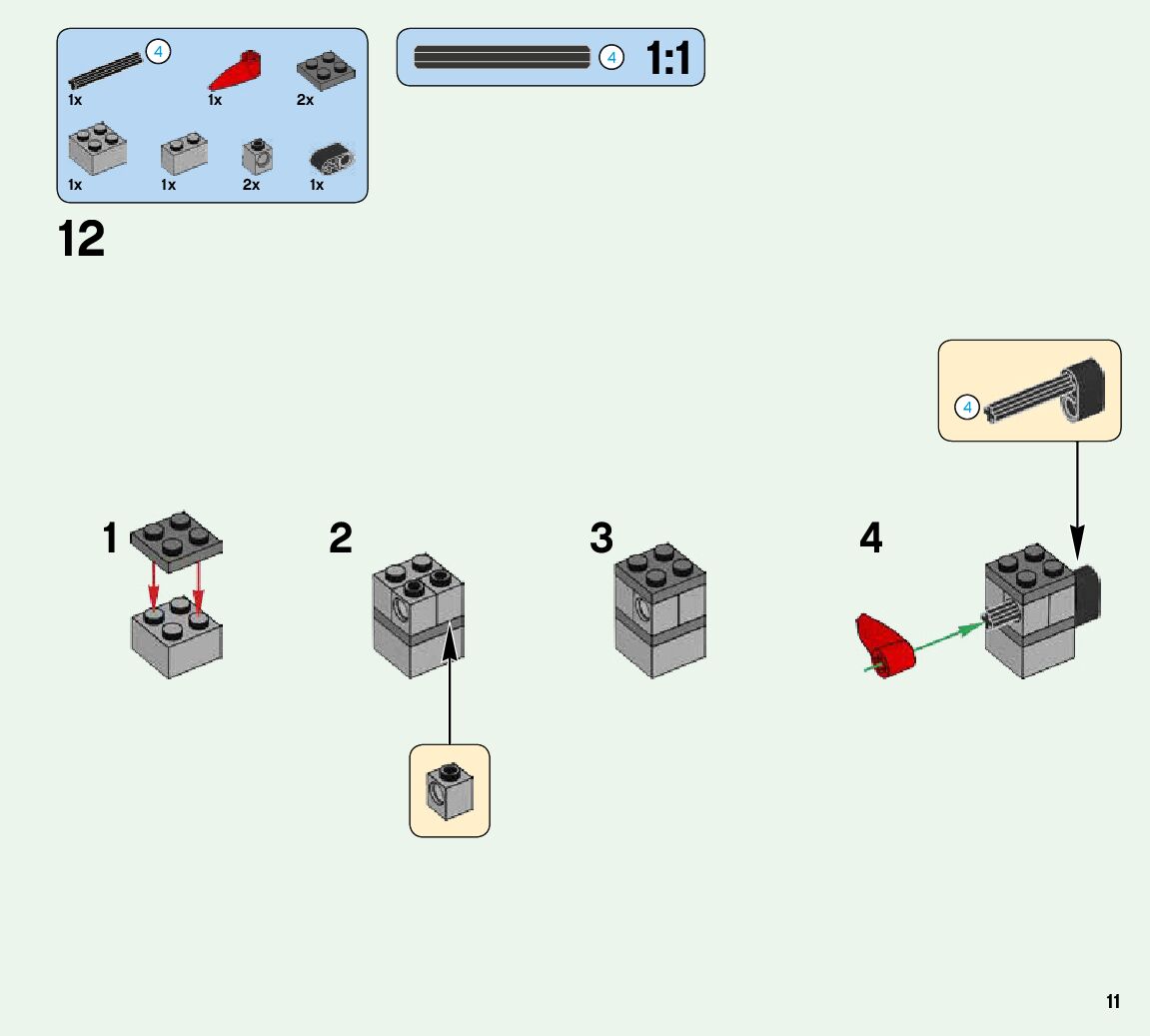 4
1x
1x
2x
1x
1x
2x
1x

4 1:1

12

4

1

2

3

4

11