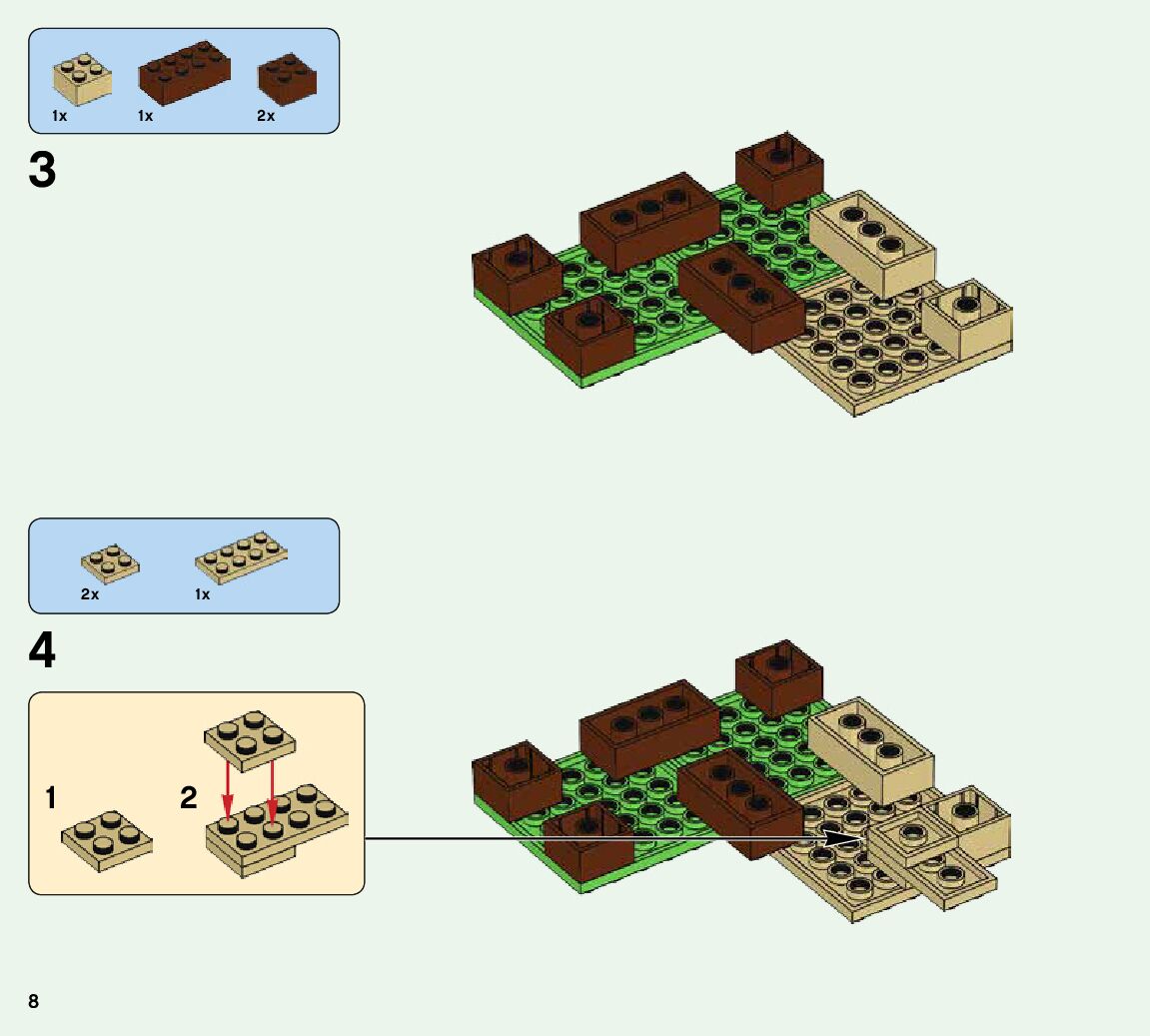 1x 1x 2x

3

2x 1x

4

1

2

8