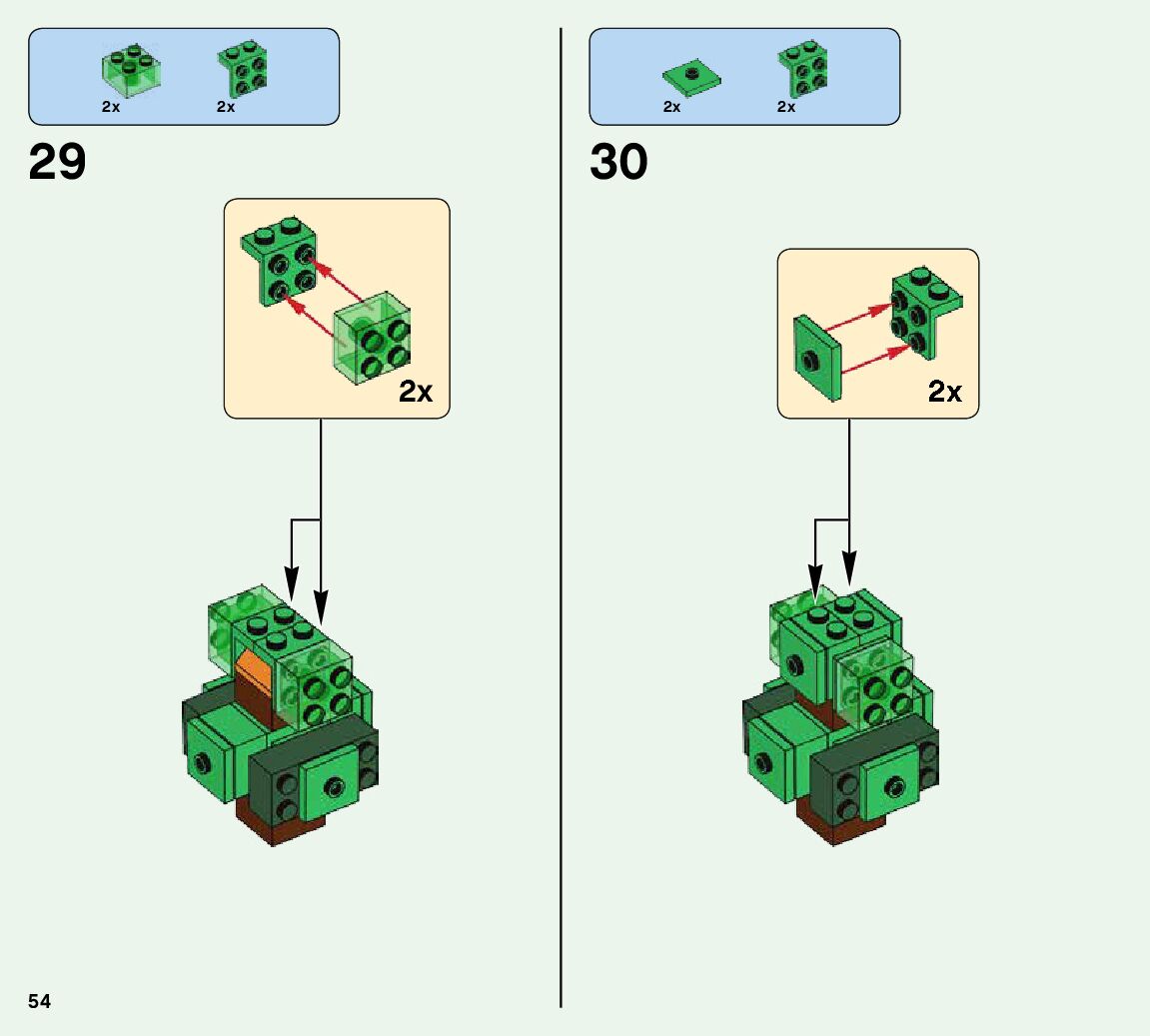 2x 2x

29

2x

2x 2x

30

2x

54