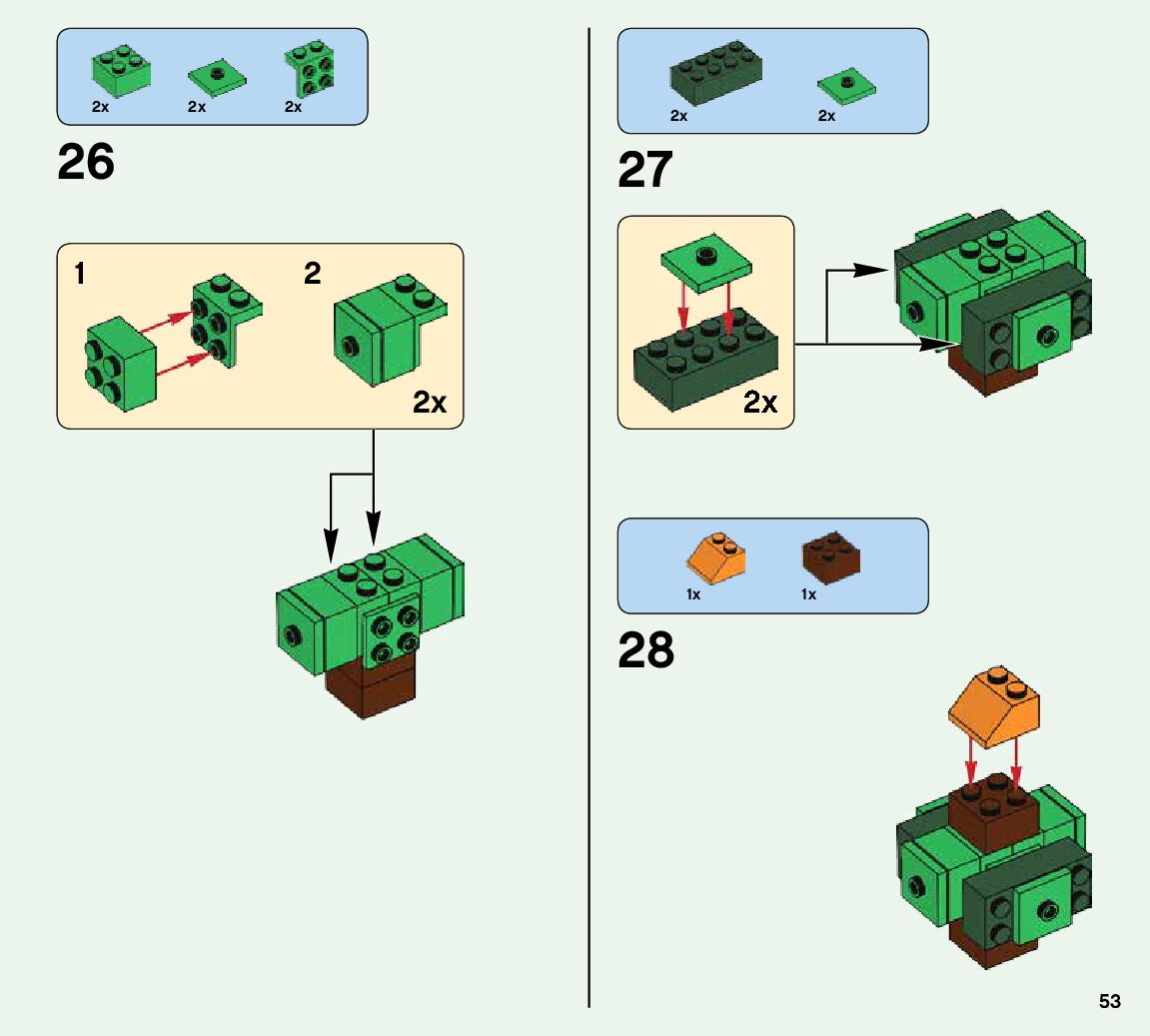 2x 2x 2x

26

1

2

2x

2x 2x

27

2x

1x 1x

28

53