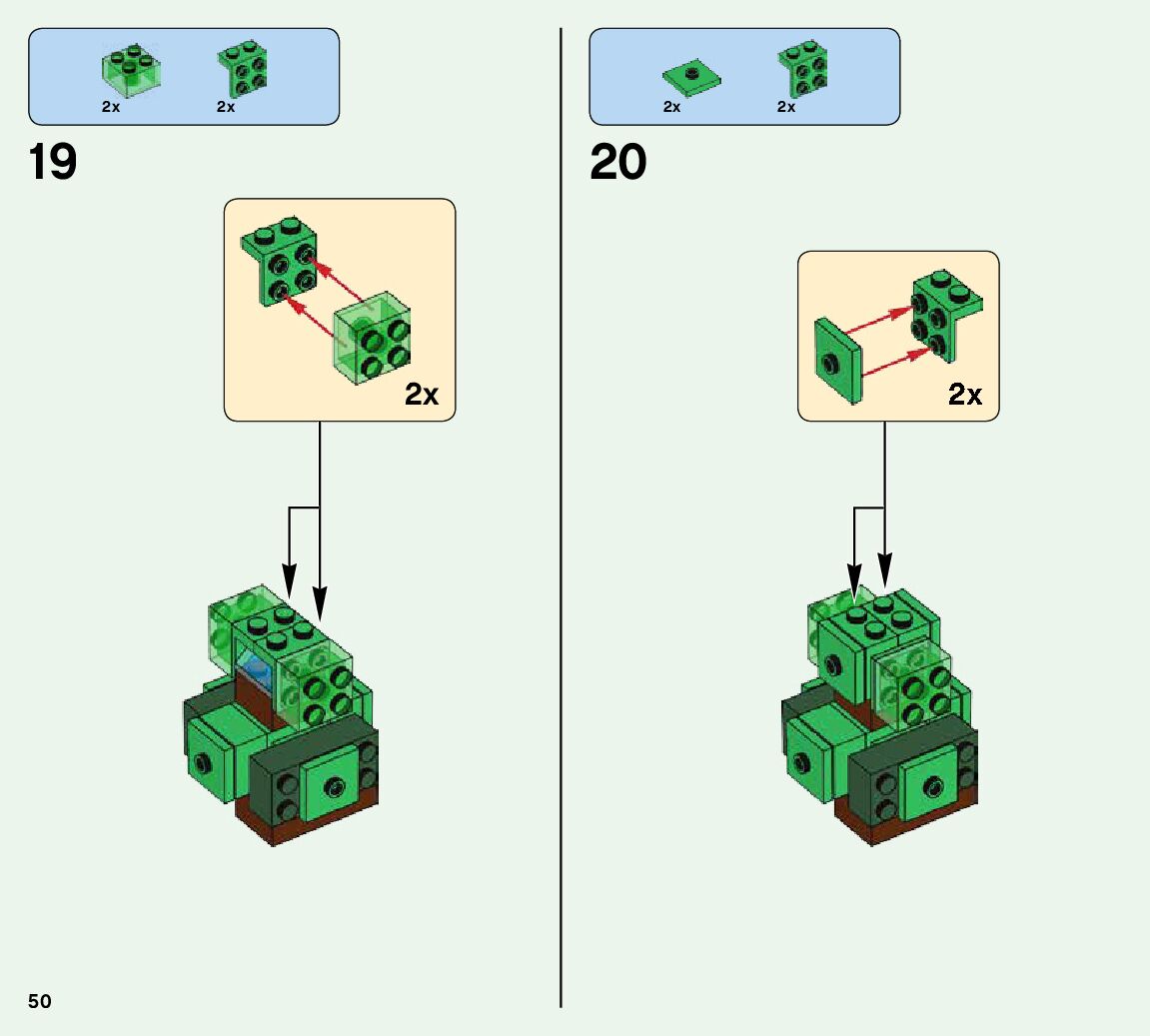 2x 2x

19

2x

2x 2x

20

2x

50