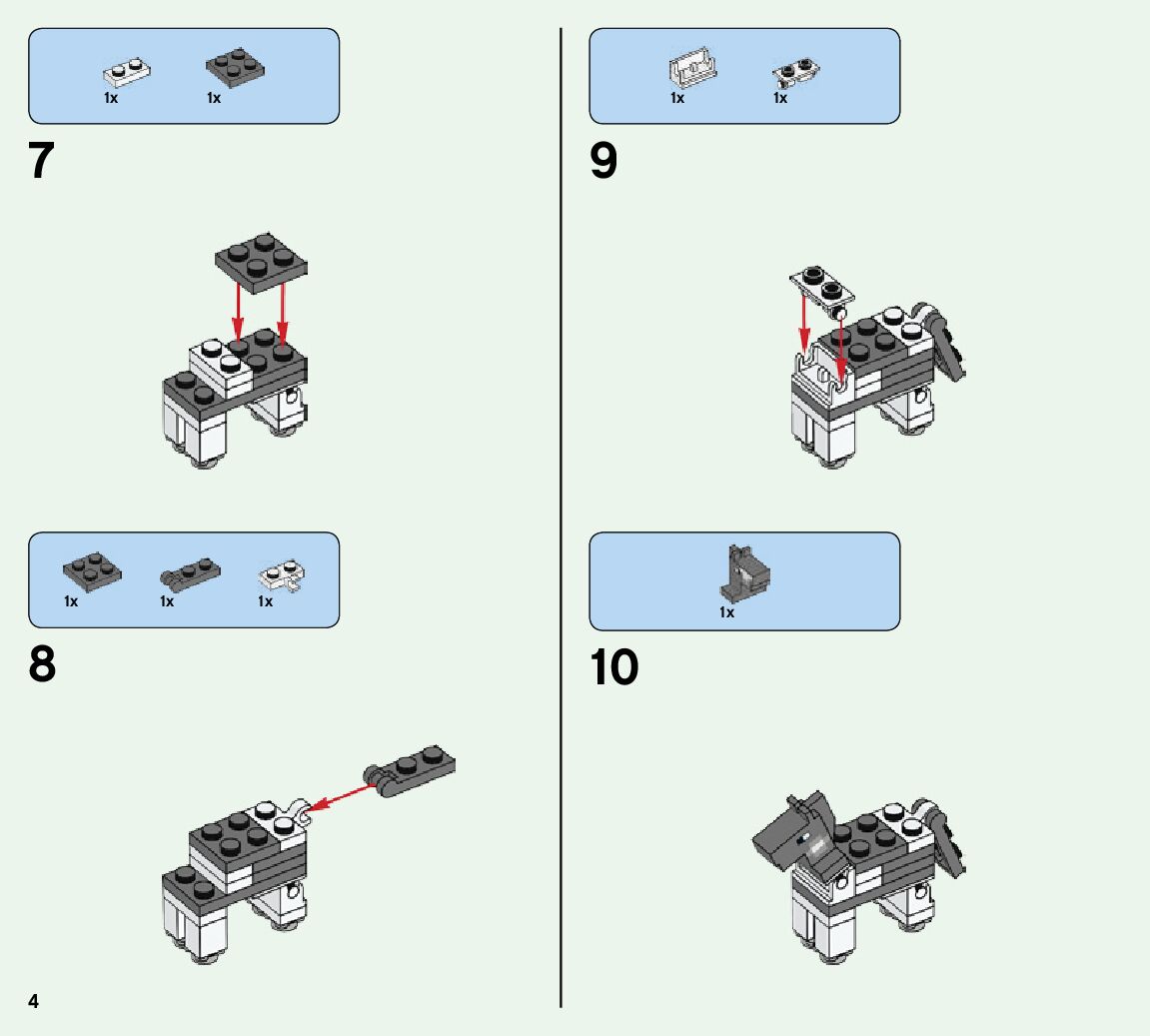 1x 1x

7

1x 1x 1x

8

4

1x 1x

9

1x

10