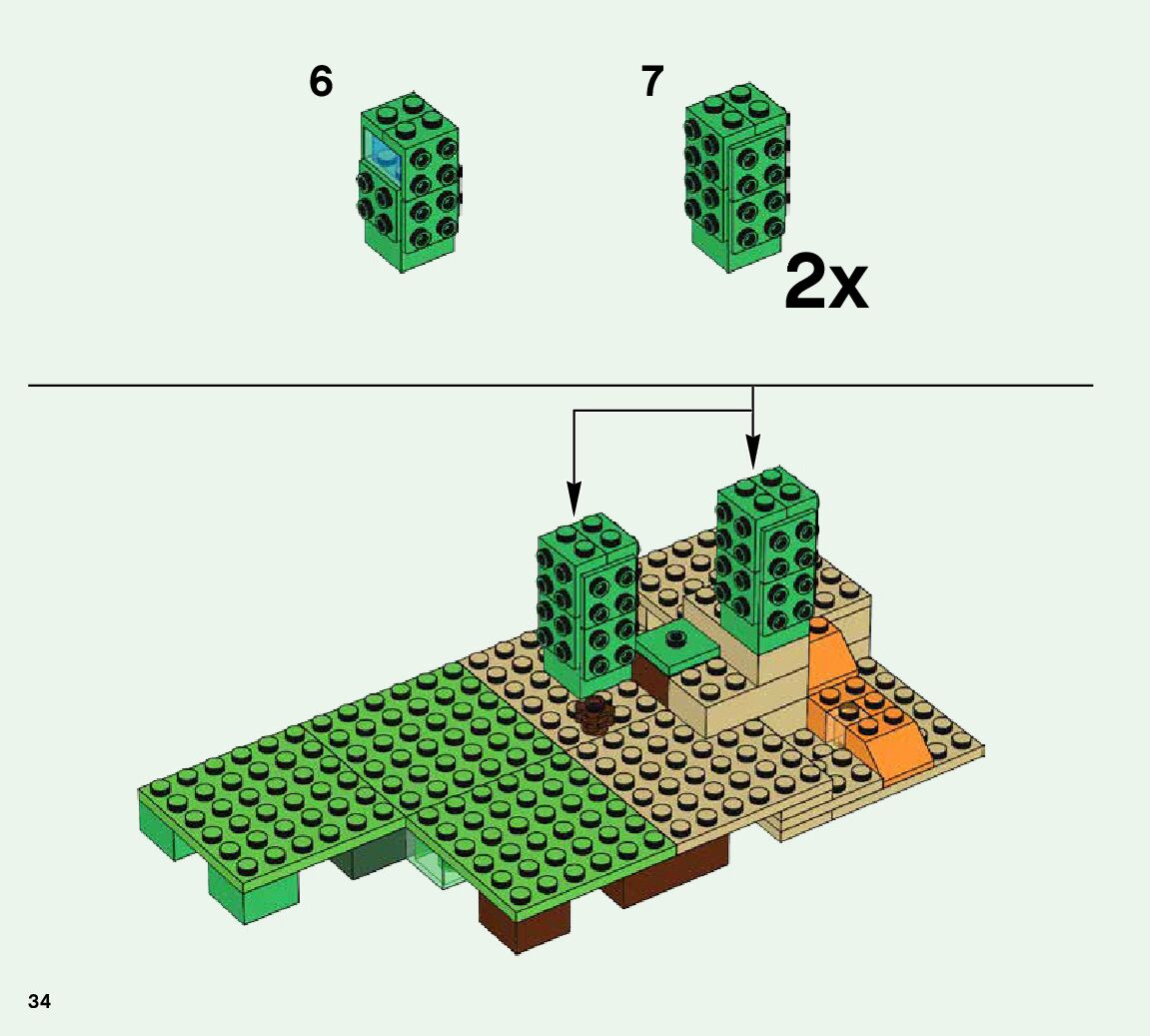 6

7

2x

34