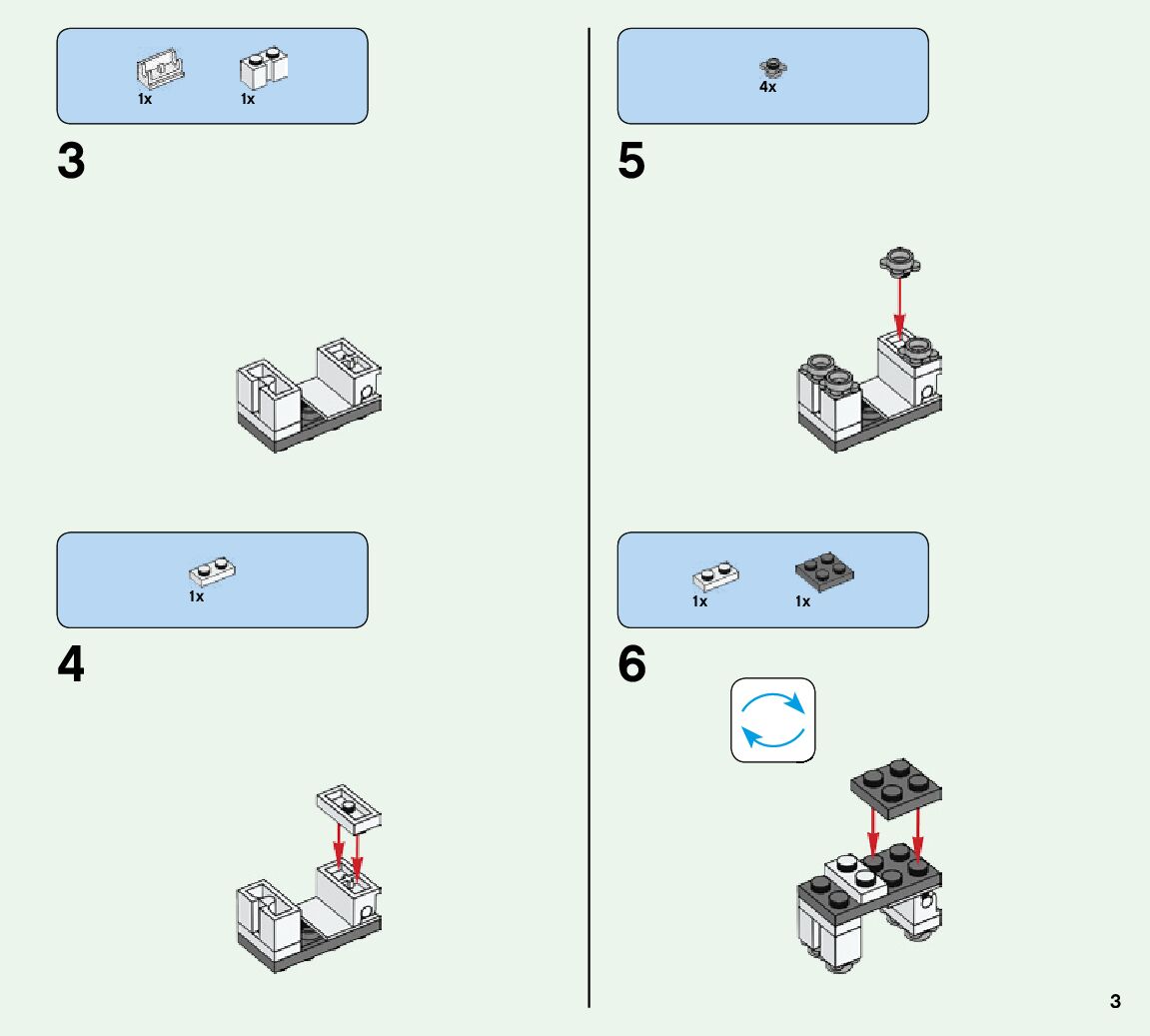 1x 1x

3

1x

4

4x

5

1x 1x

6

3