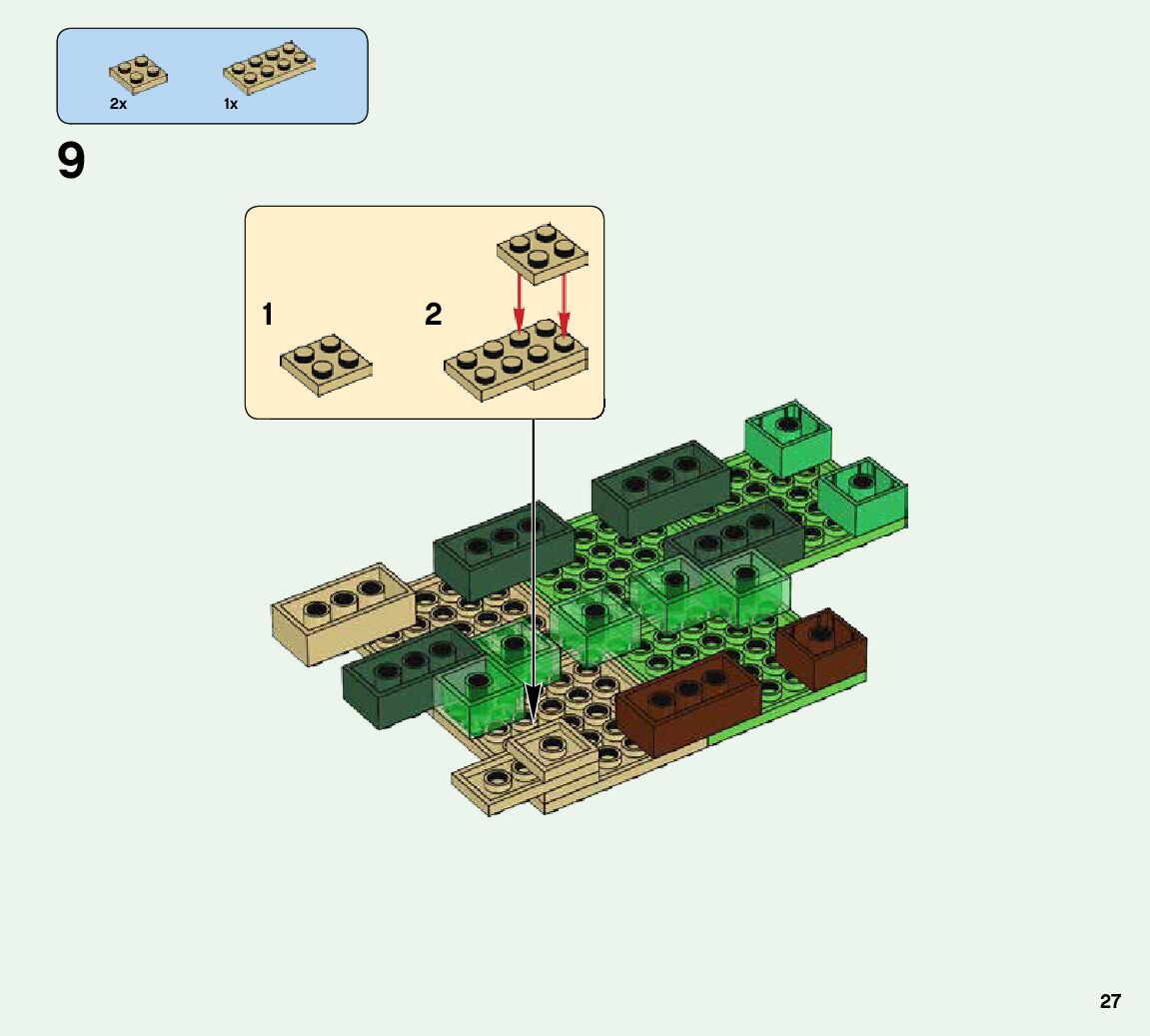 2x
1x

9

1
2

27