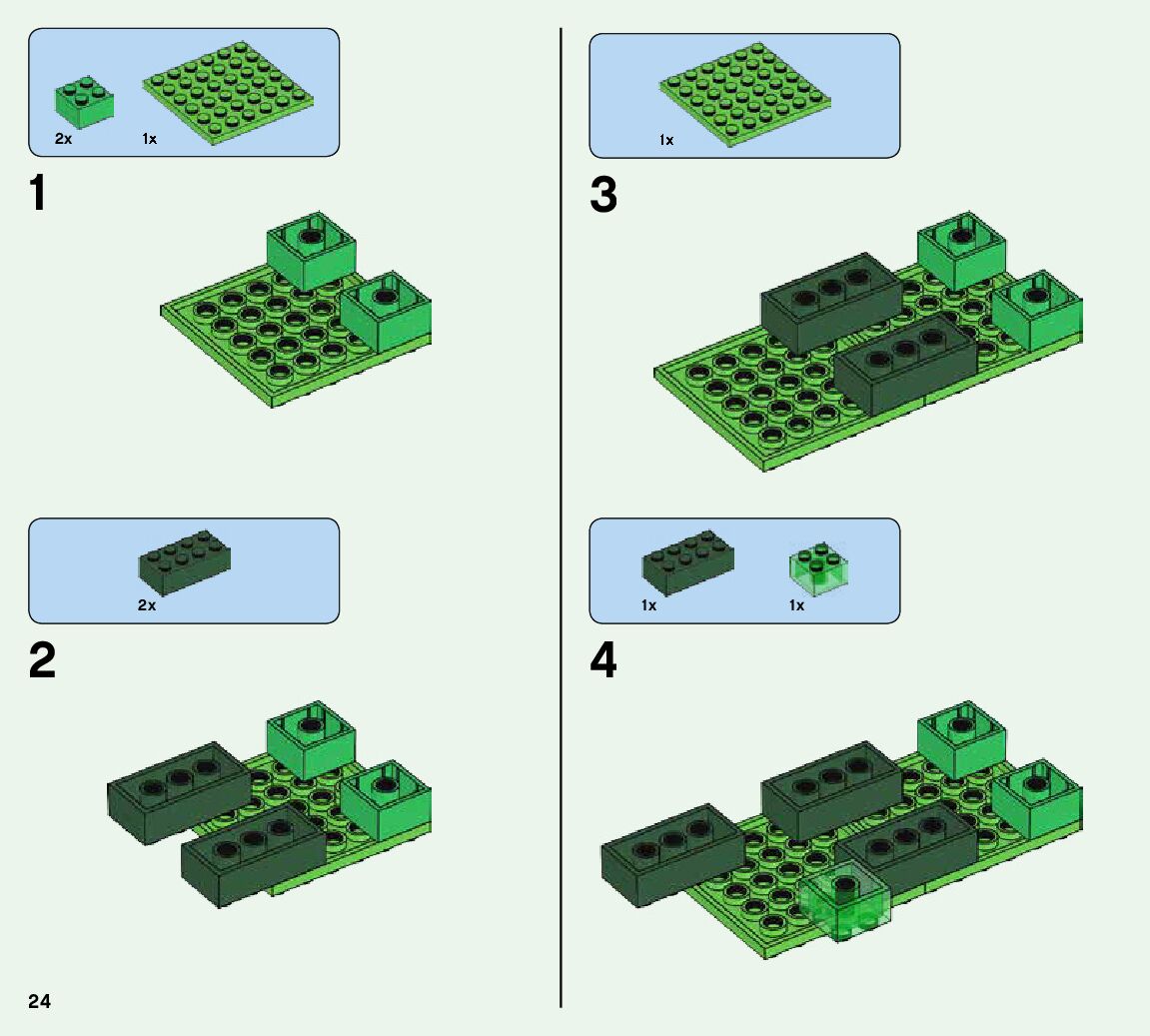 2x 1x

1

2x

2

1x

3

1x 1x

4

24