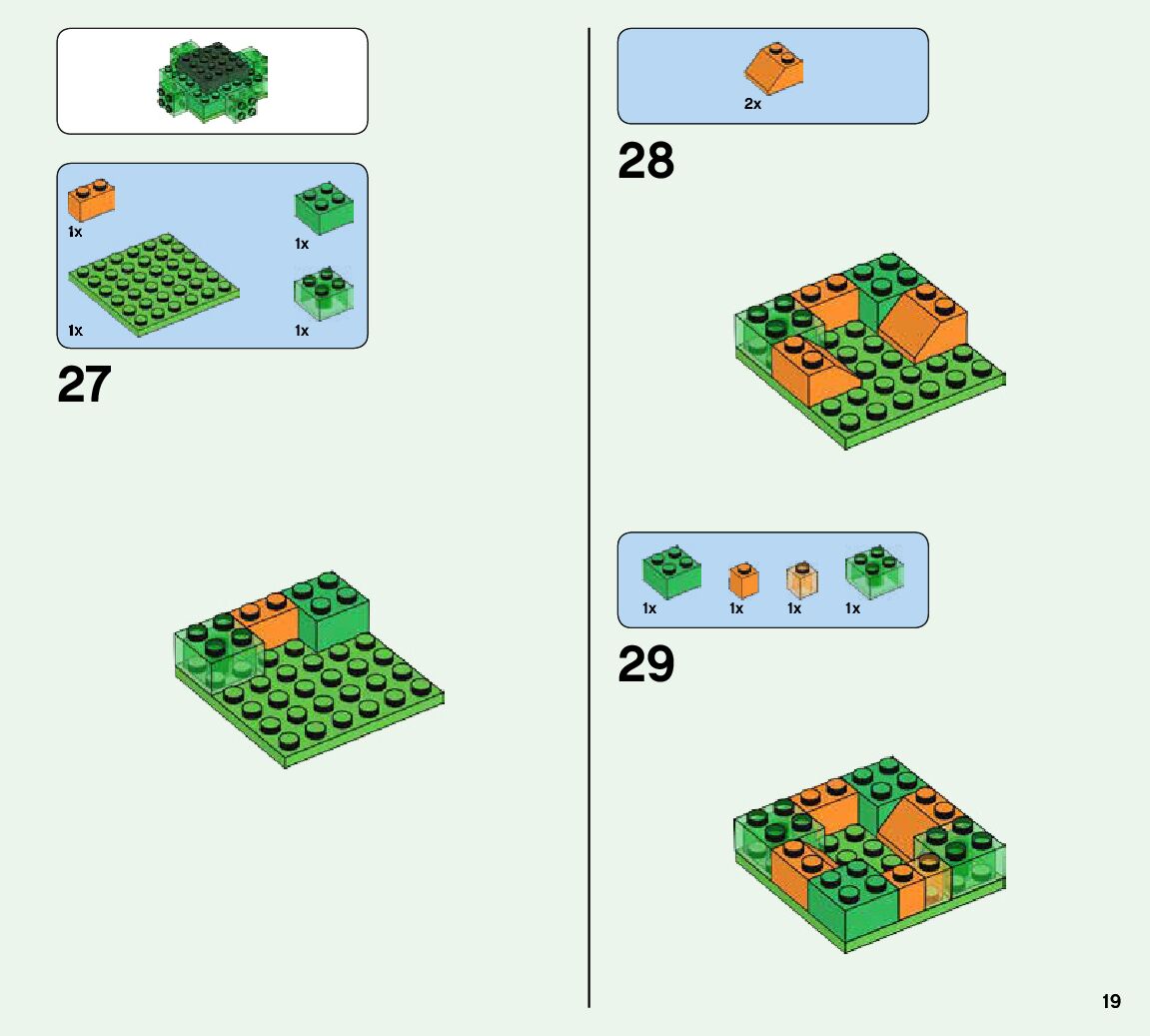 1x

1x

1x

1x

27

2x

28

1x

1x

1x

1x

29

19