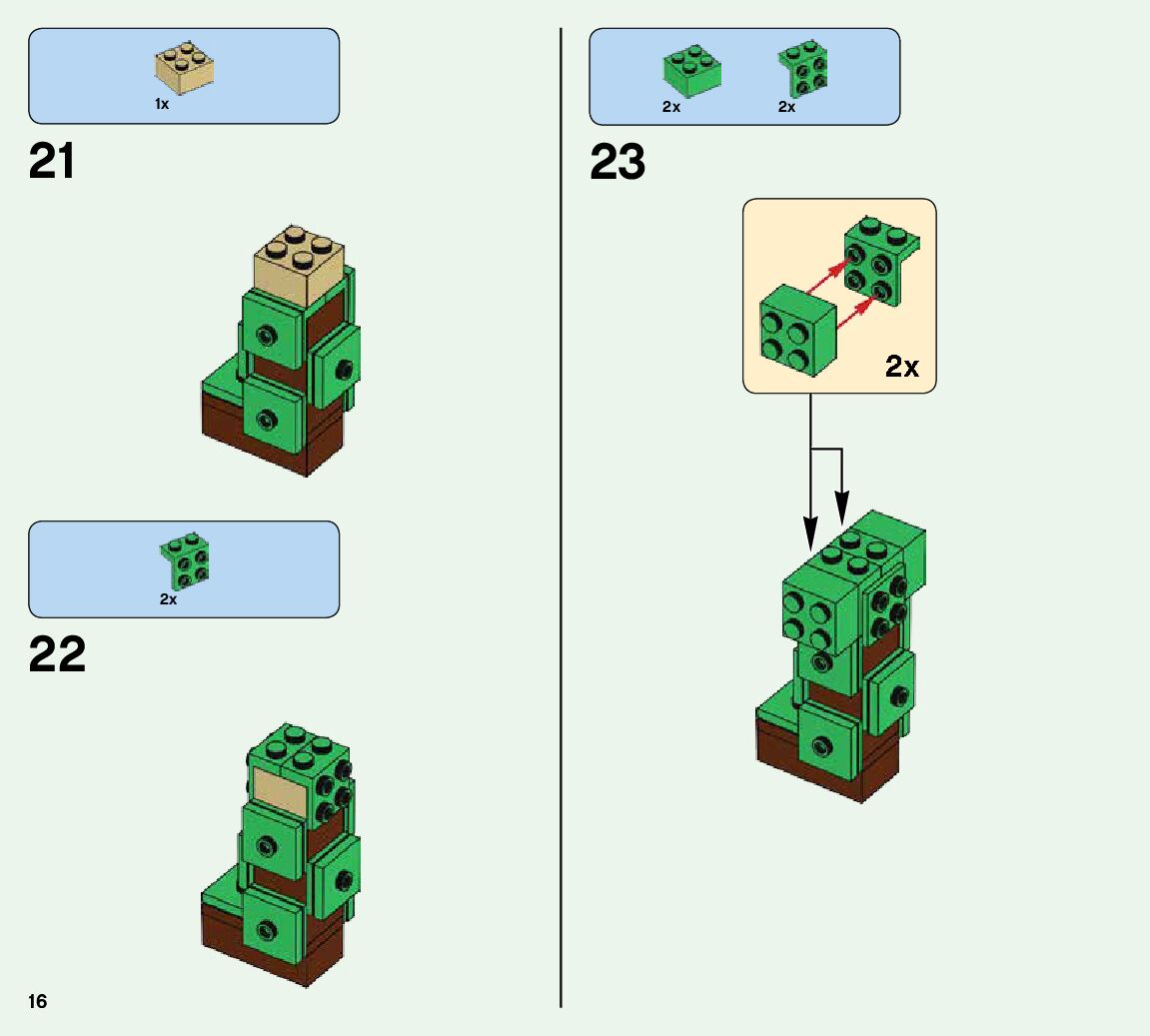 1x

21

2x

22

16

2x 2x

23

2x