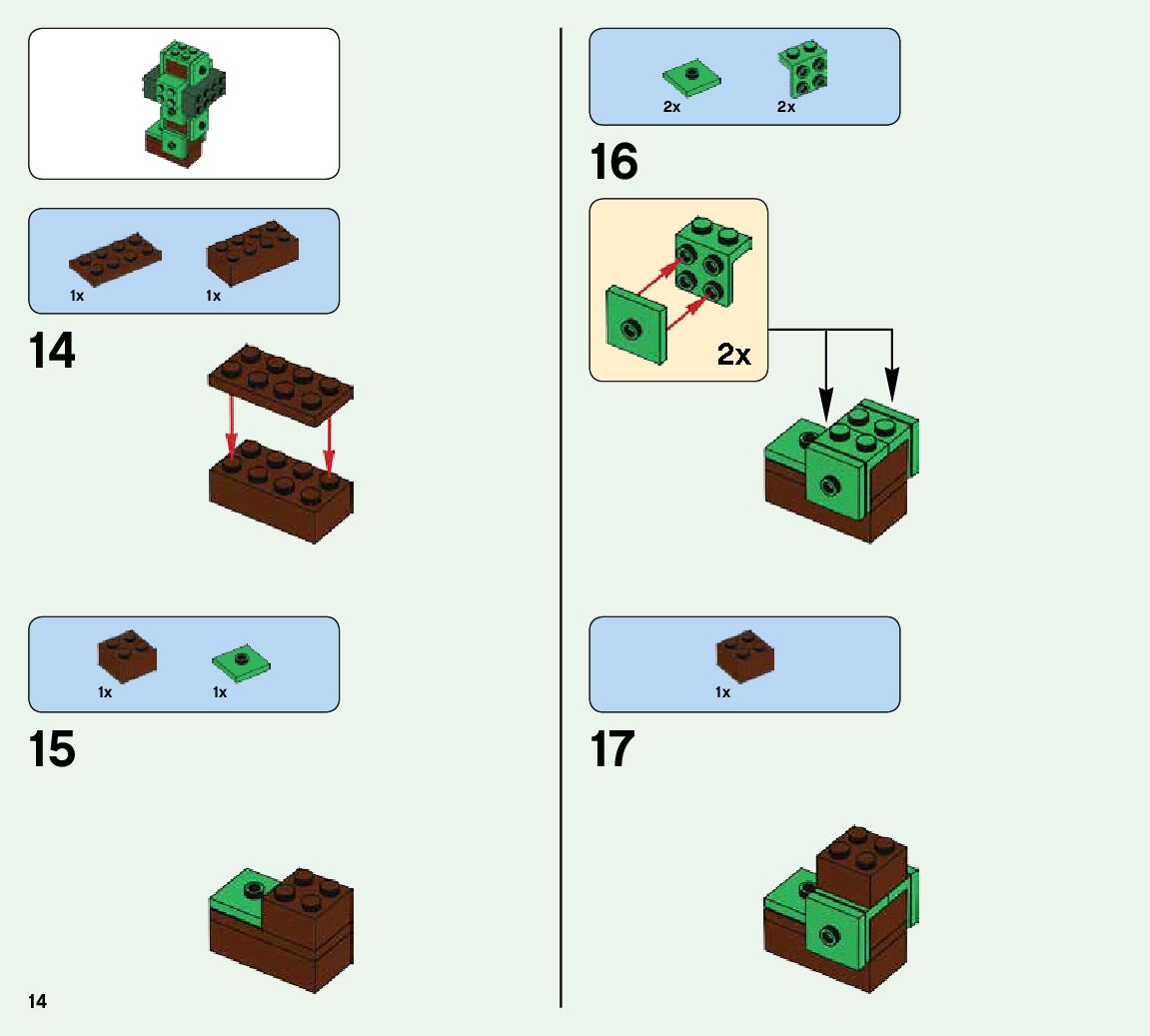 1x 1x

14

1x 1x

15

14

2x 2x

16

2x

1x

17