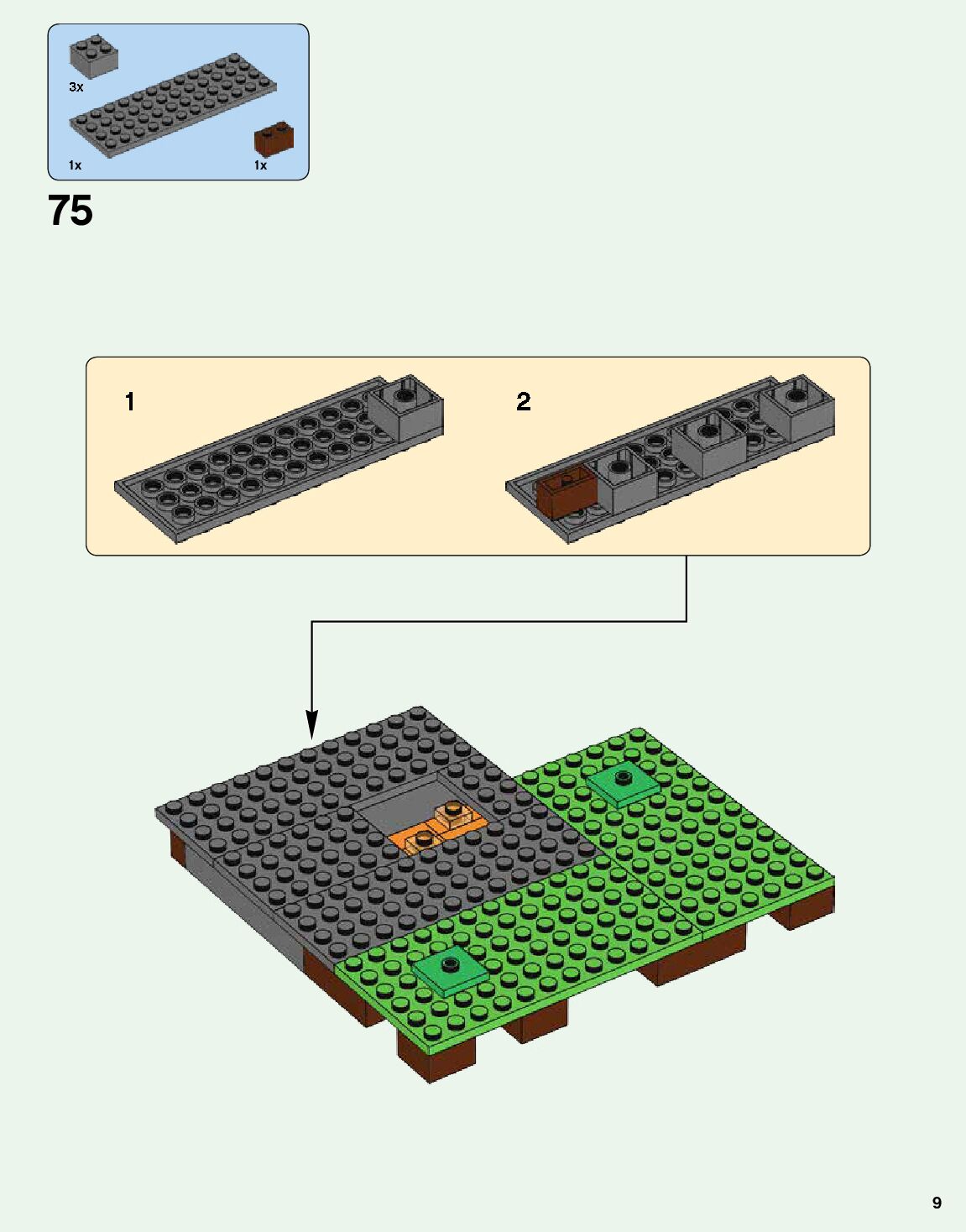 3x
1x
1x

75

1

2

9