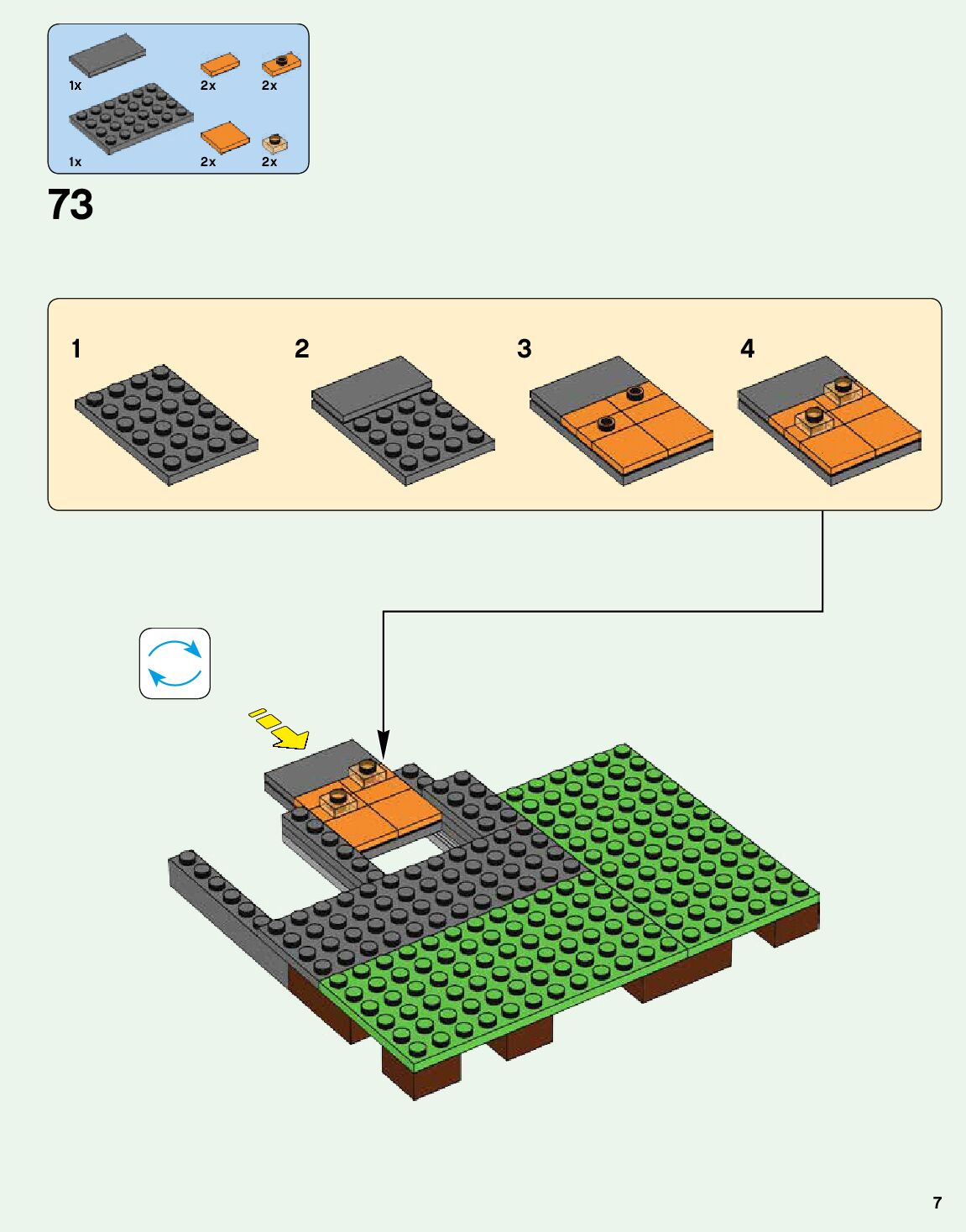 1x

2x

2x

1x

2x

2x

73

1

2

3

4

7