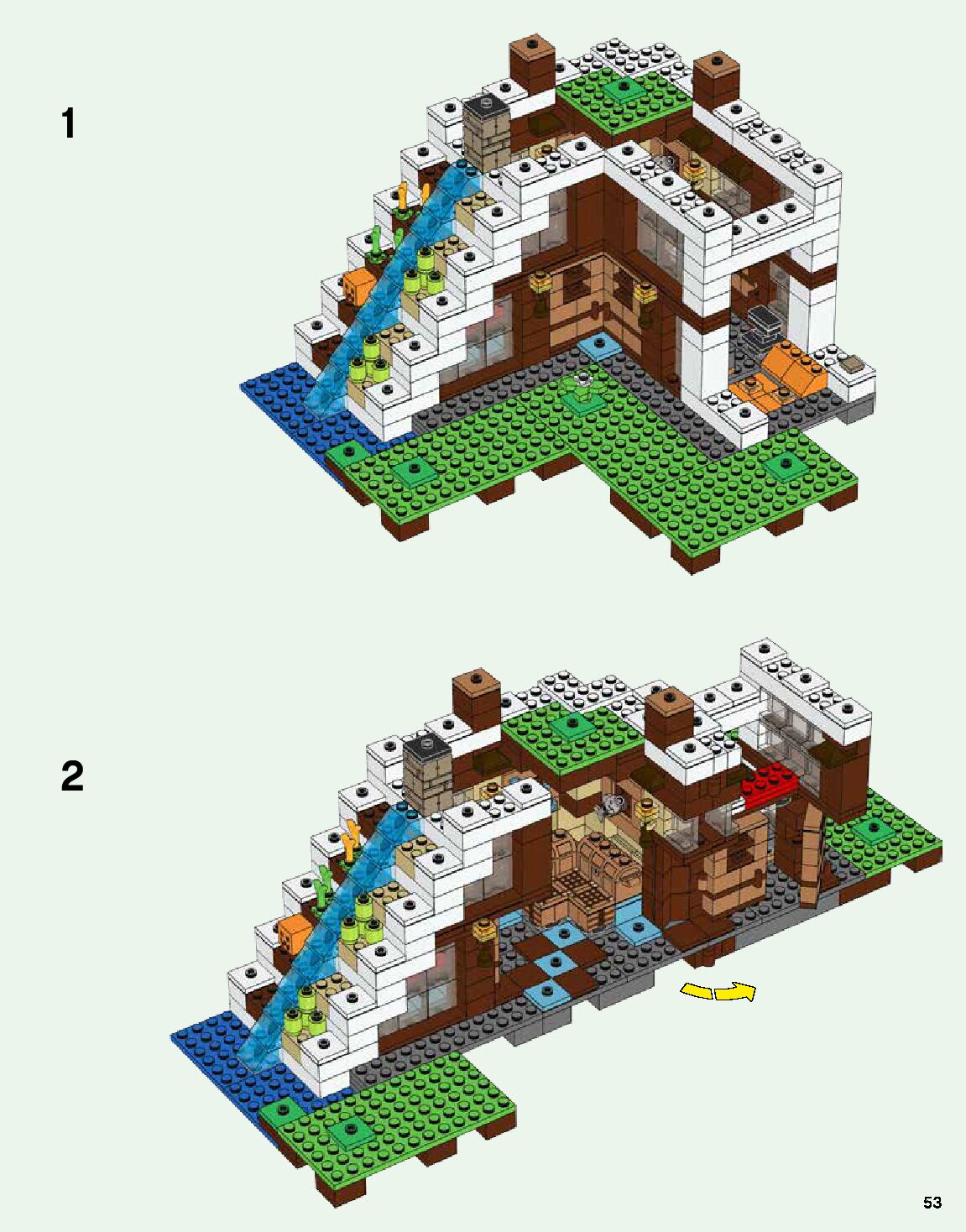 1

2

53