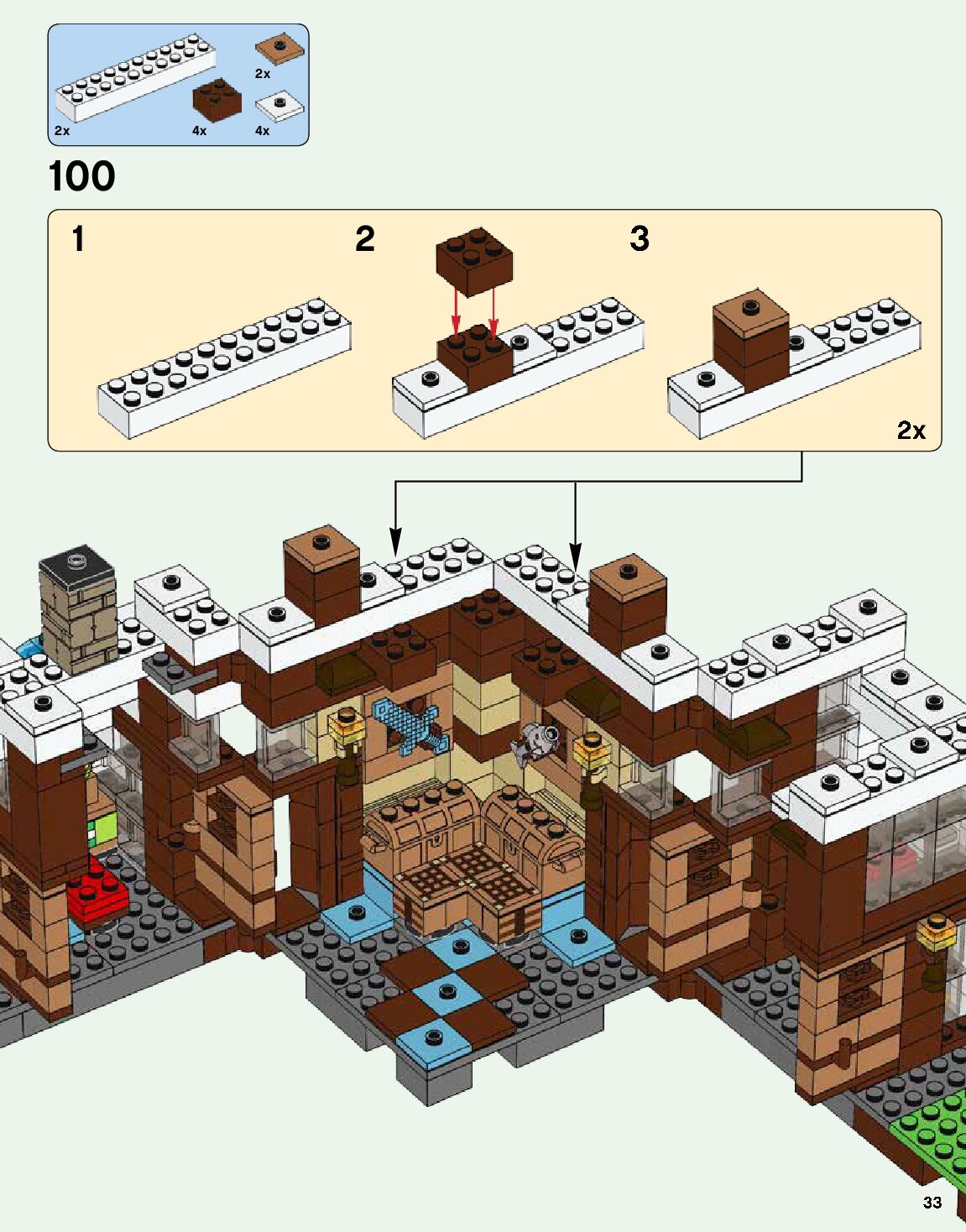 2x
2x
4x
4x

100

1
2
3
2x

33