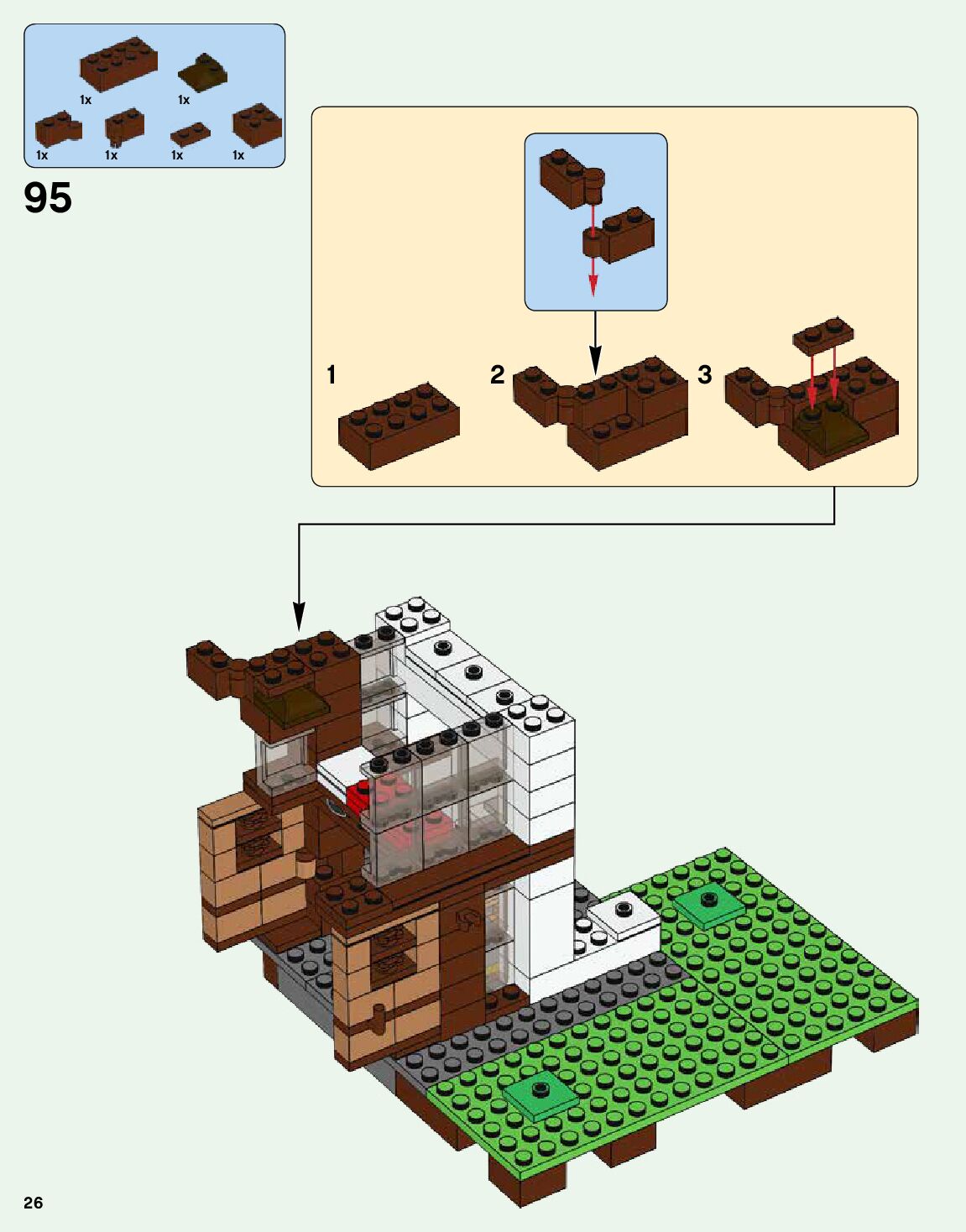 1x
1x
1x
1x
1x
1x

95

1
2
3

26