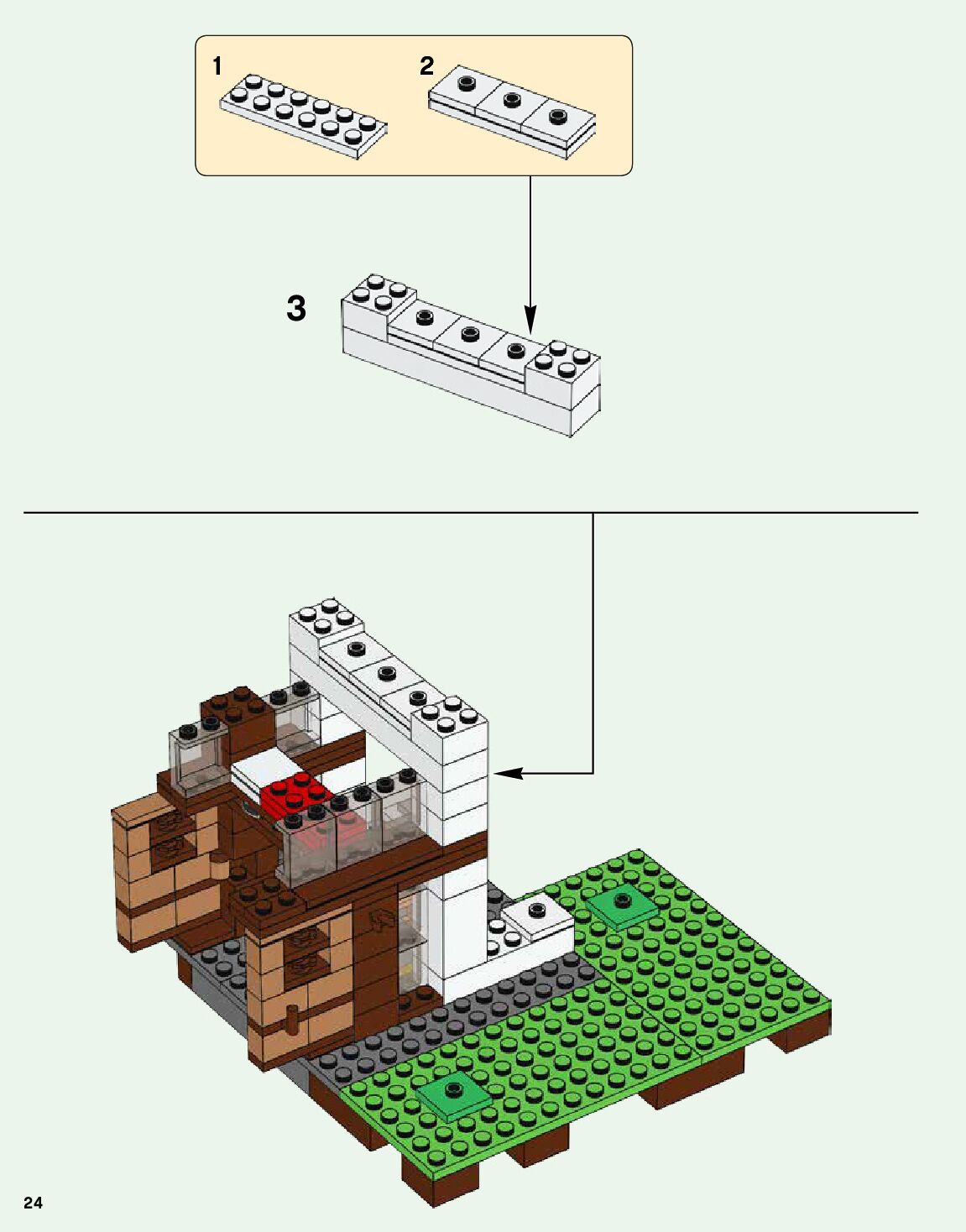 1

2

3

24