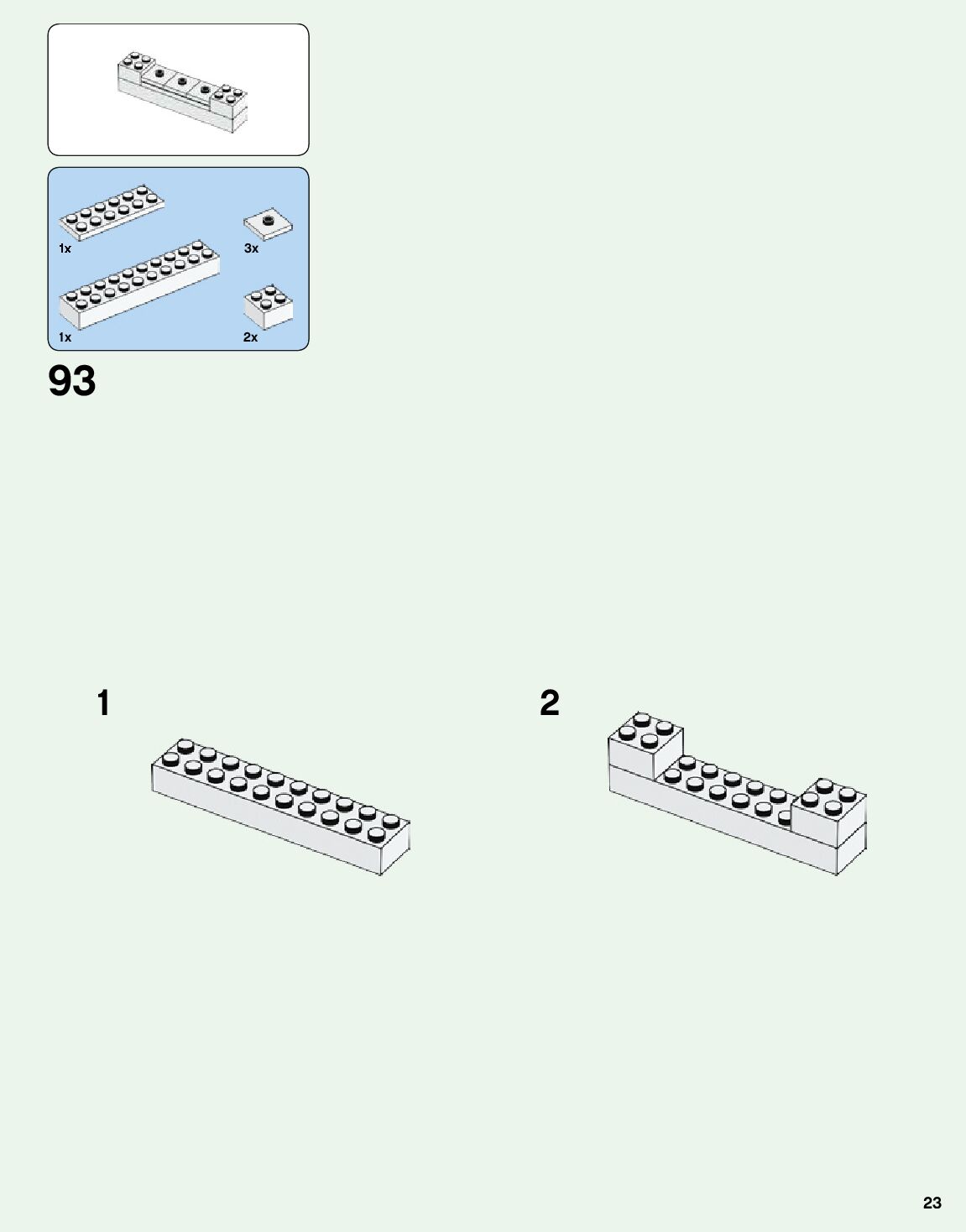 1x

3x

1x

2x

93

1

2

23