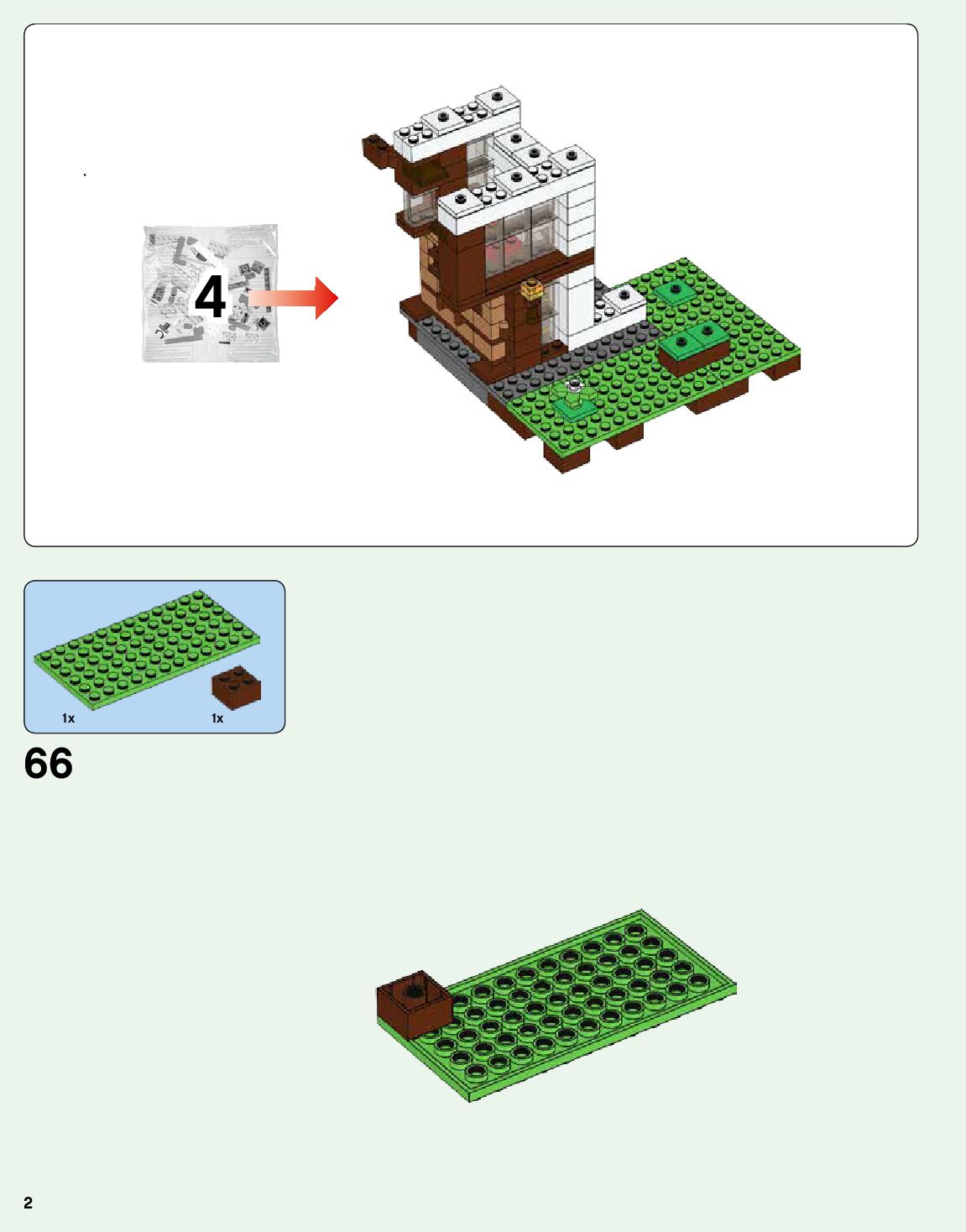 4

1x

1x

66

2