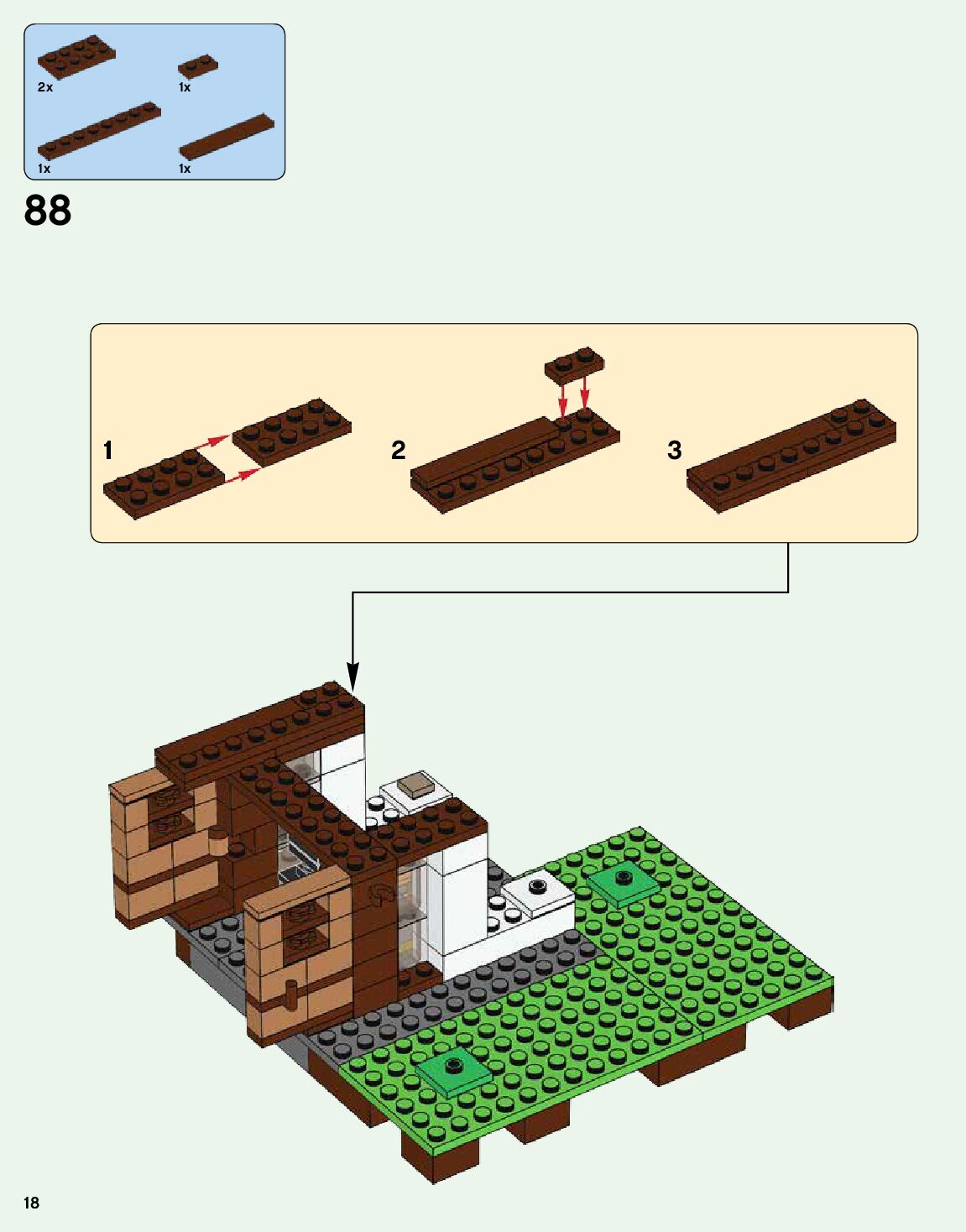 2x
1x
1x
1x

88

1
2
3

18