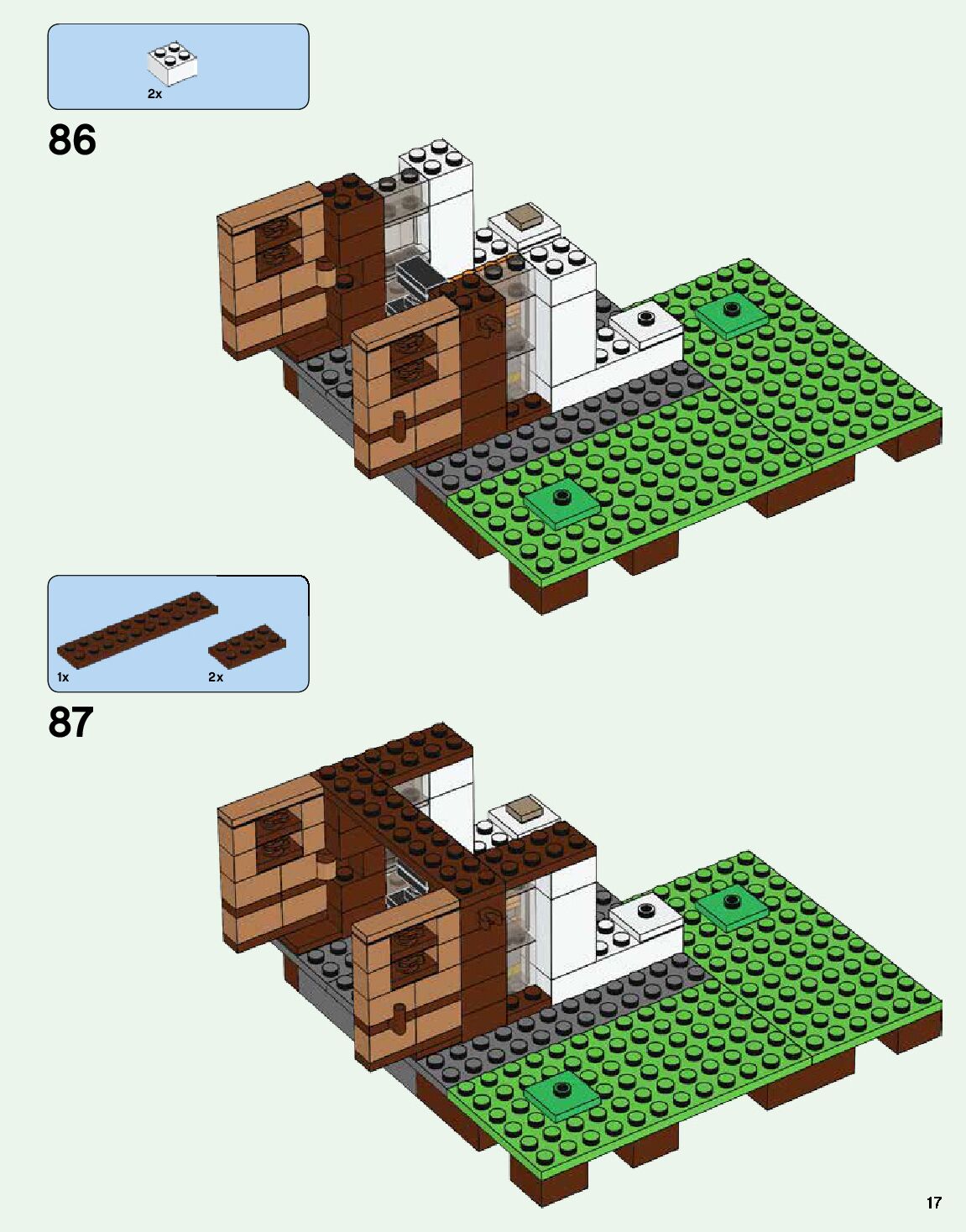 2x

86

1x

2x

87

17