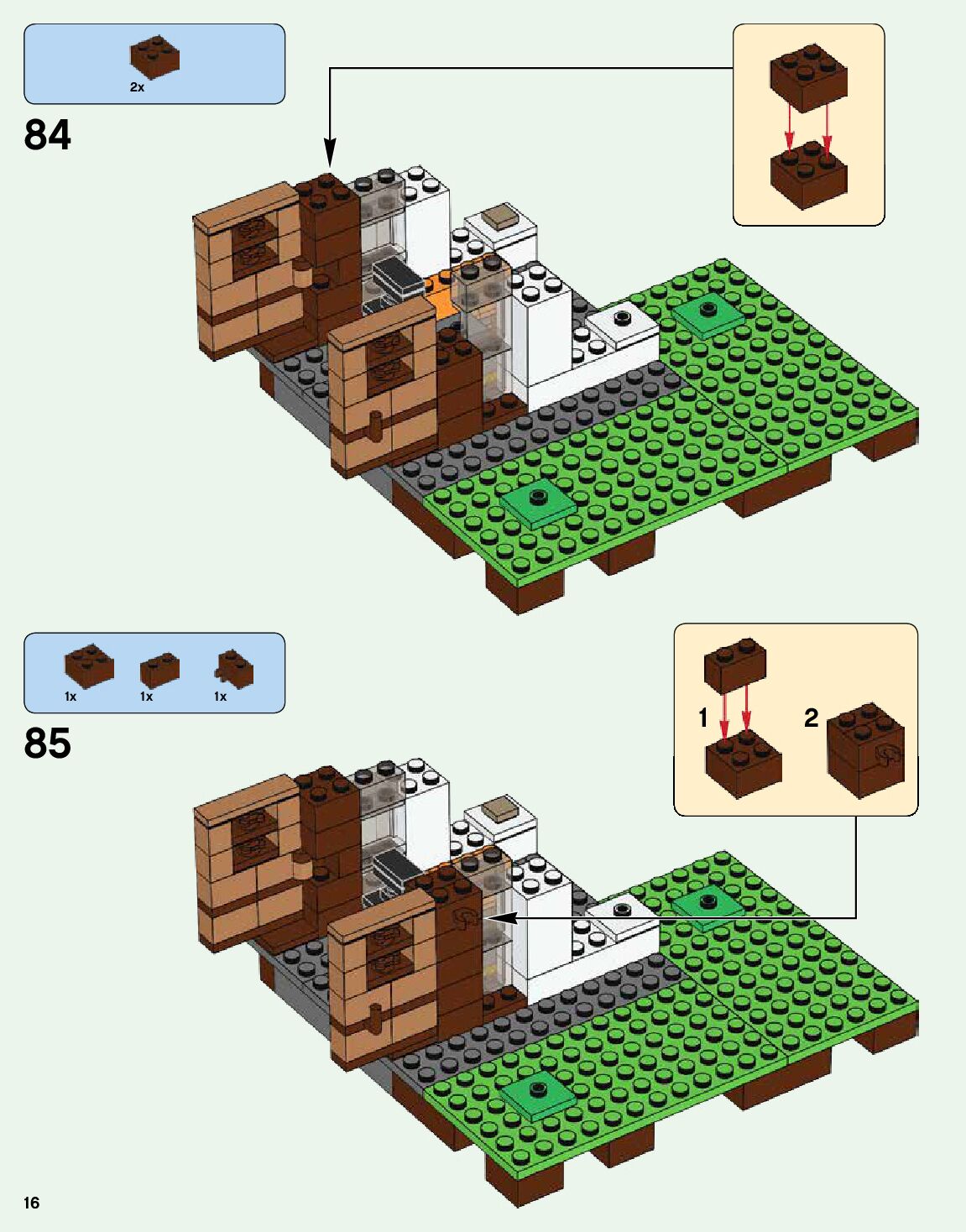 2x

84

1x 1x 1x

85

1

2

16