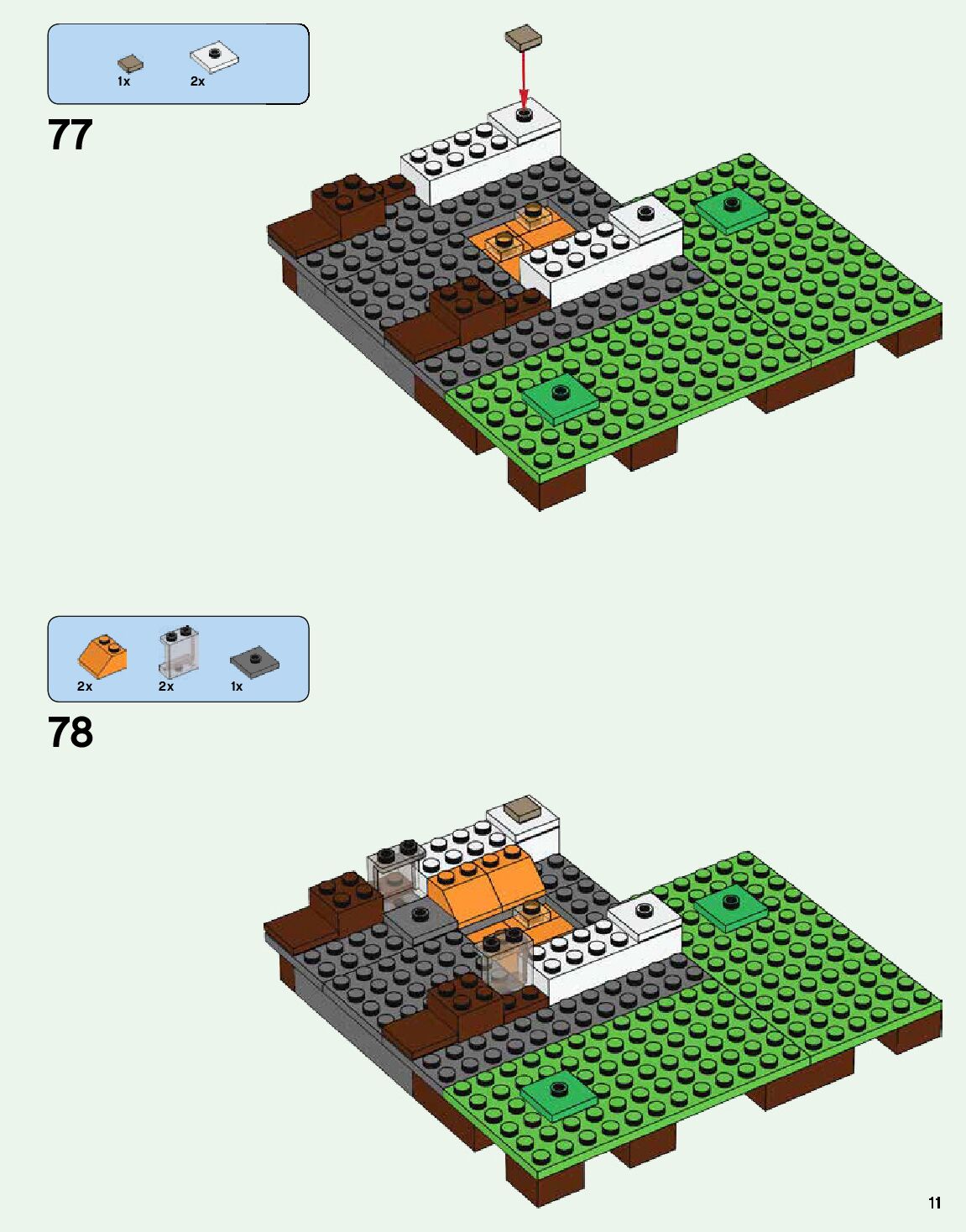 1x 2x

77

2x 2x 1x

78

11