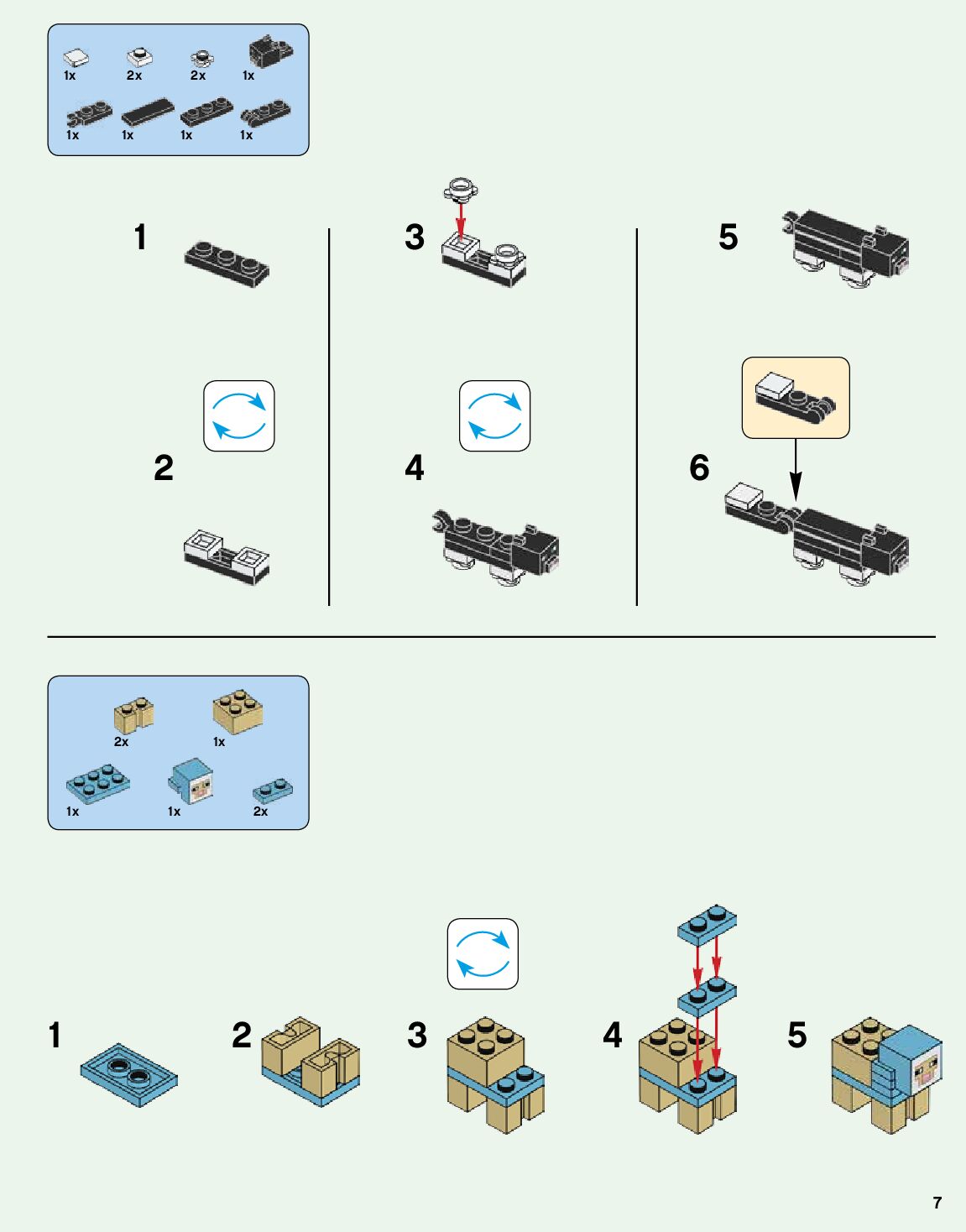 1x 2x 2x 1x
1x 1x 1x 1x

1

2

3

4

5

6

2x 1x
1x 1x 2x

1

2

3

4

5

7