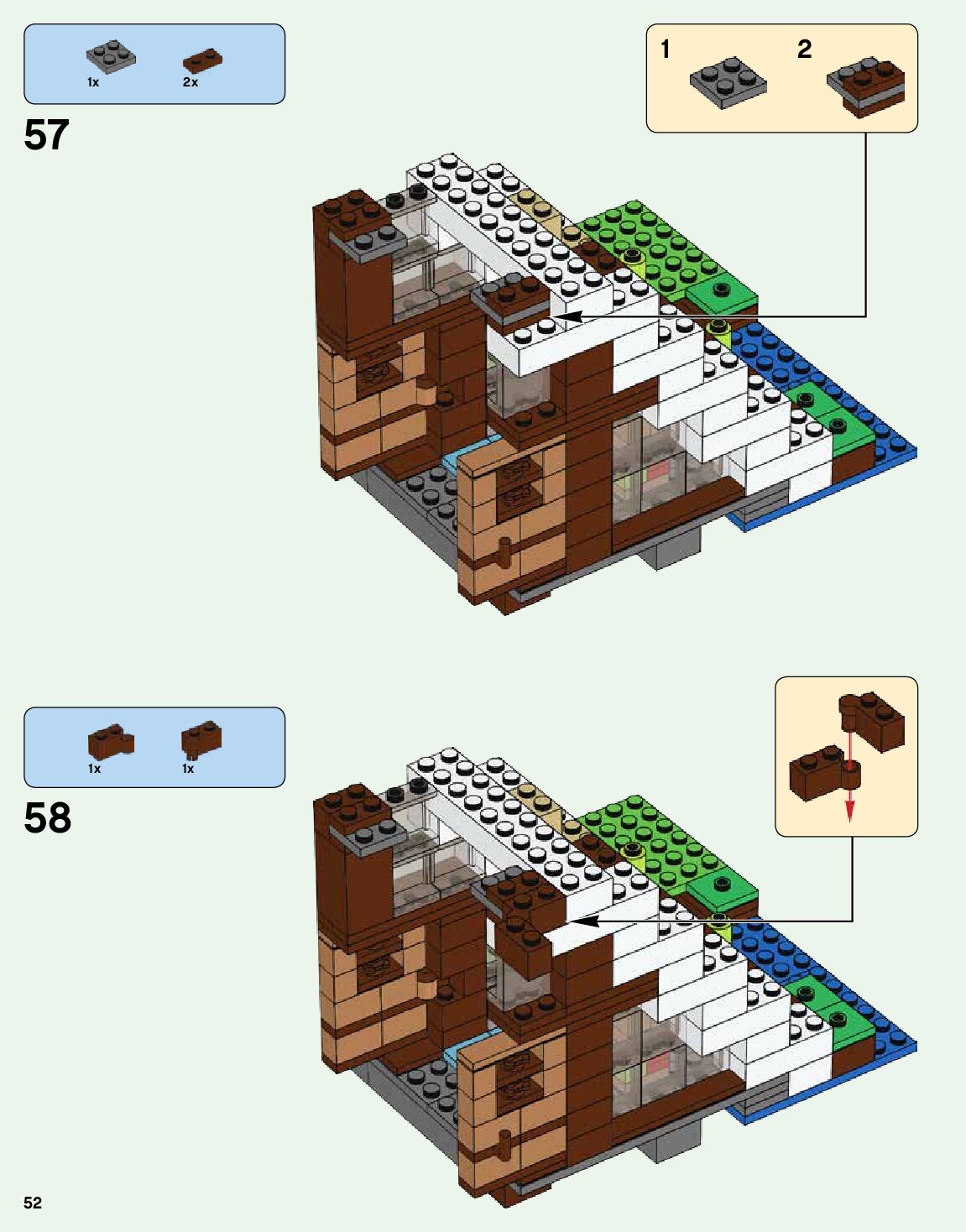 1x 2x

57

1 2

1x 1x

58

52