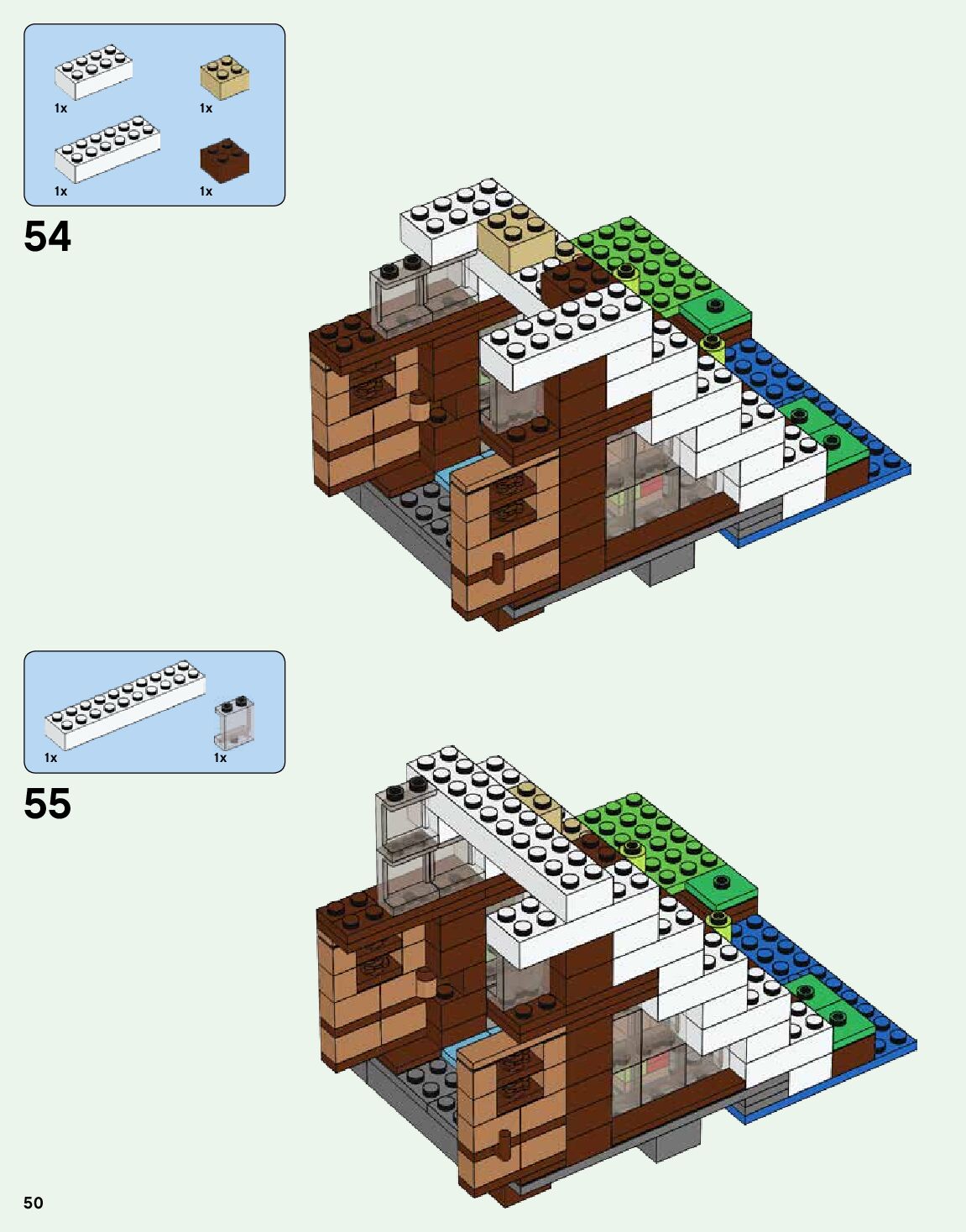 1x

1x

1x

1x

54

1x

1x

55

50