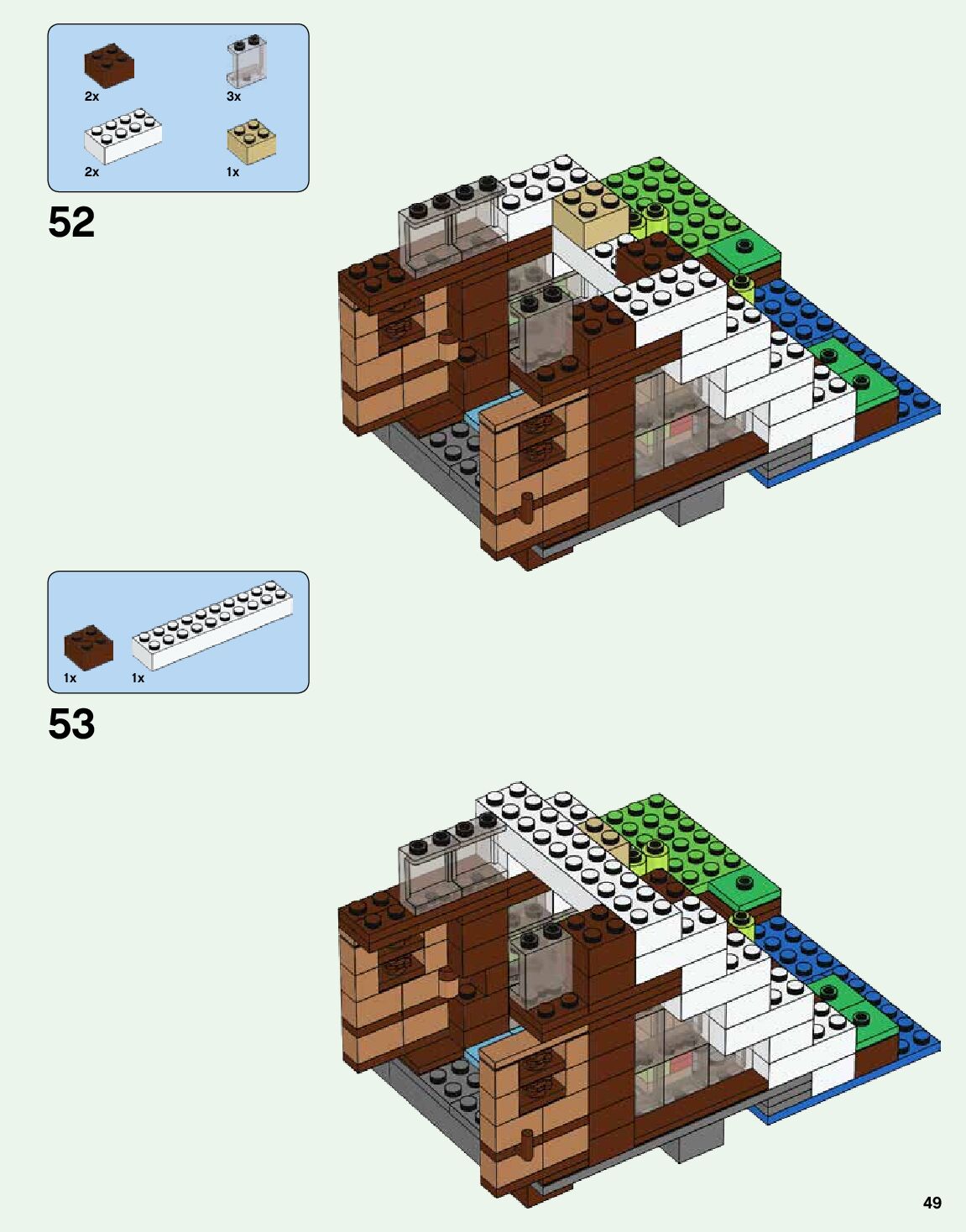 2x
3x
2x
1x

52

1x
1x

53

49