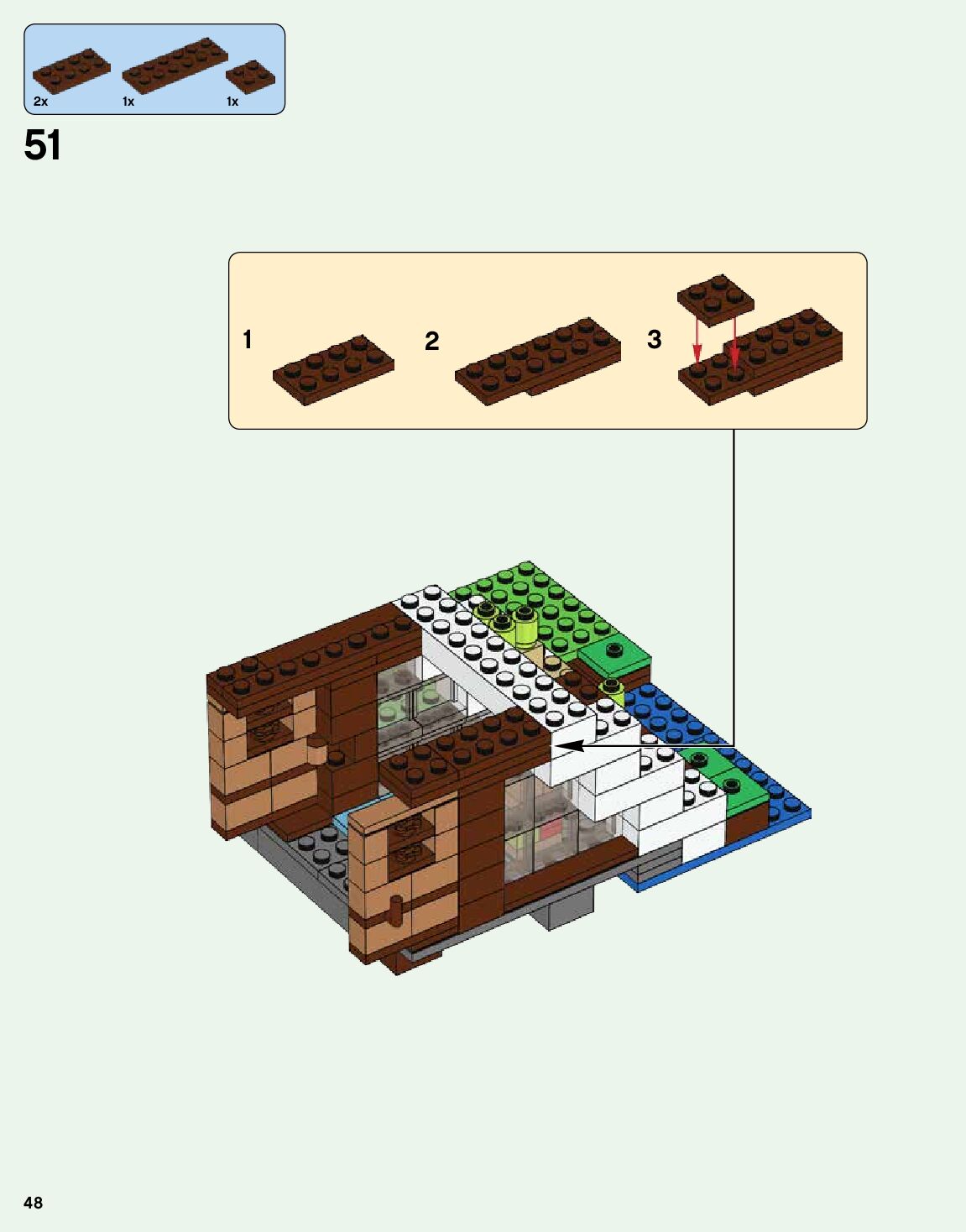 2x 1x 1x

51

1

2

3

48