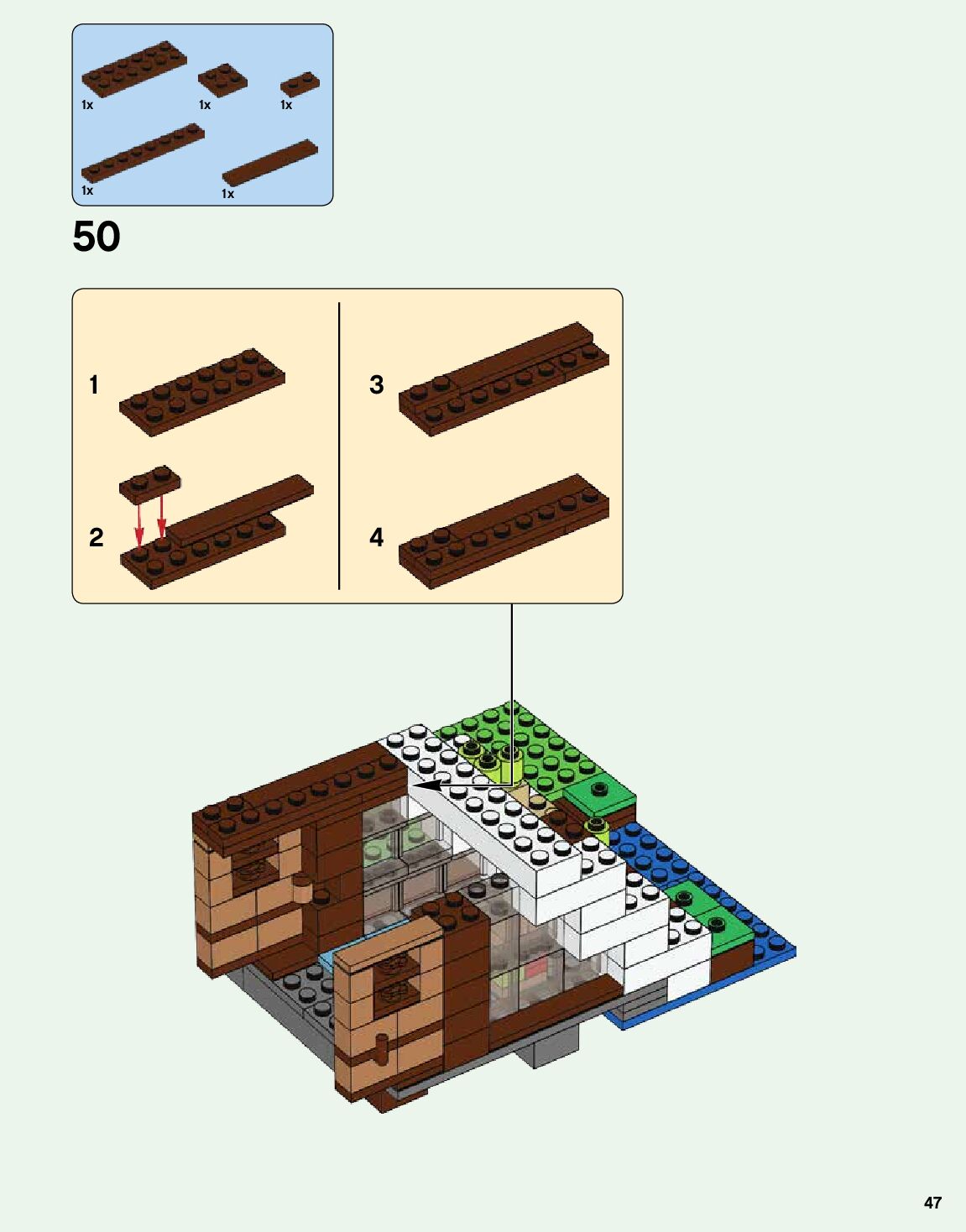 1x 1x 1x

1x 1x

50

1

2

3

4

47