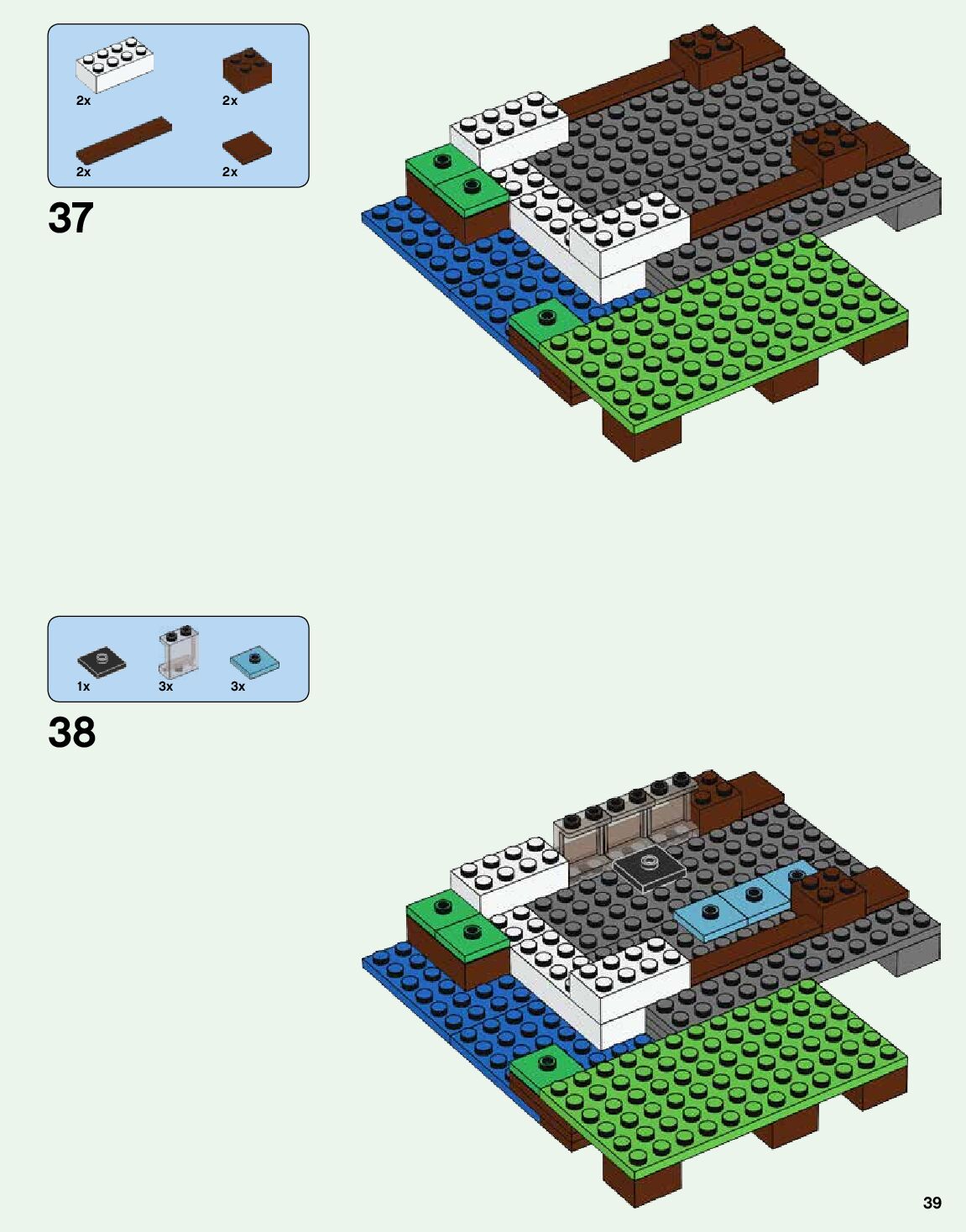 2x
2x
2x
2x

37

1x
3x
3x

38

39