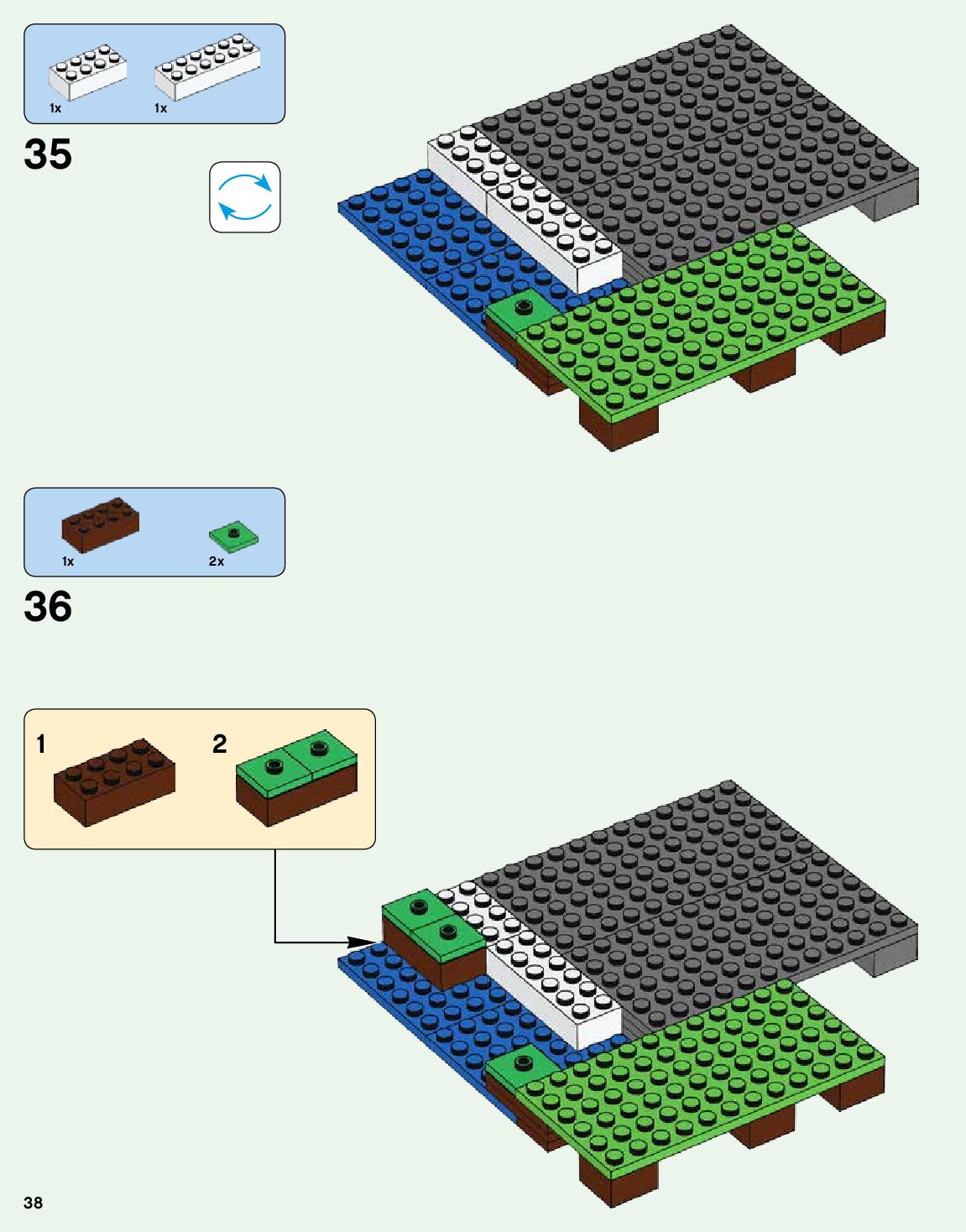 1x 1x

35

1x 2x

36

1

2

38