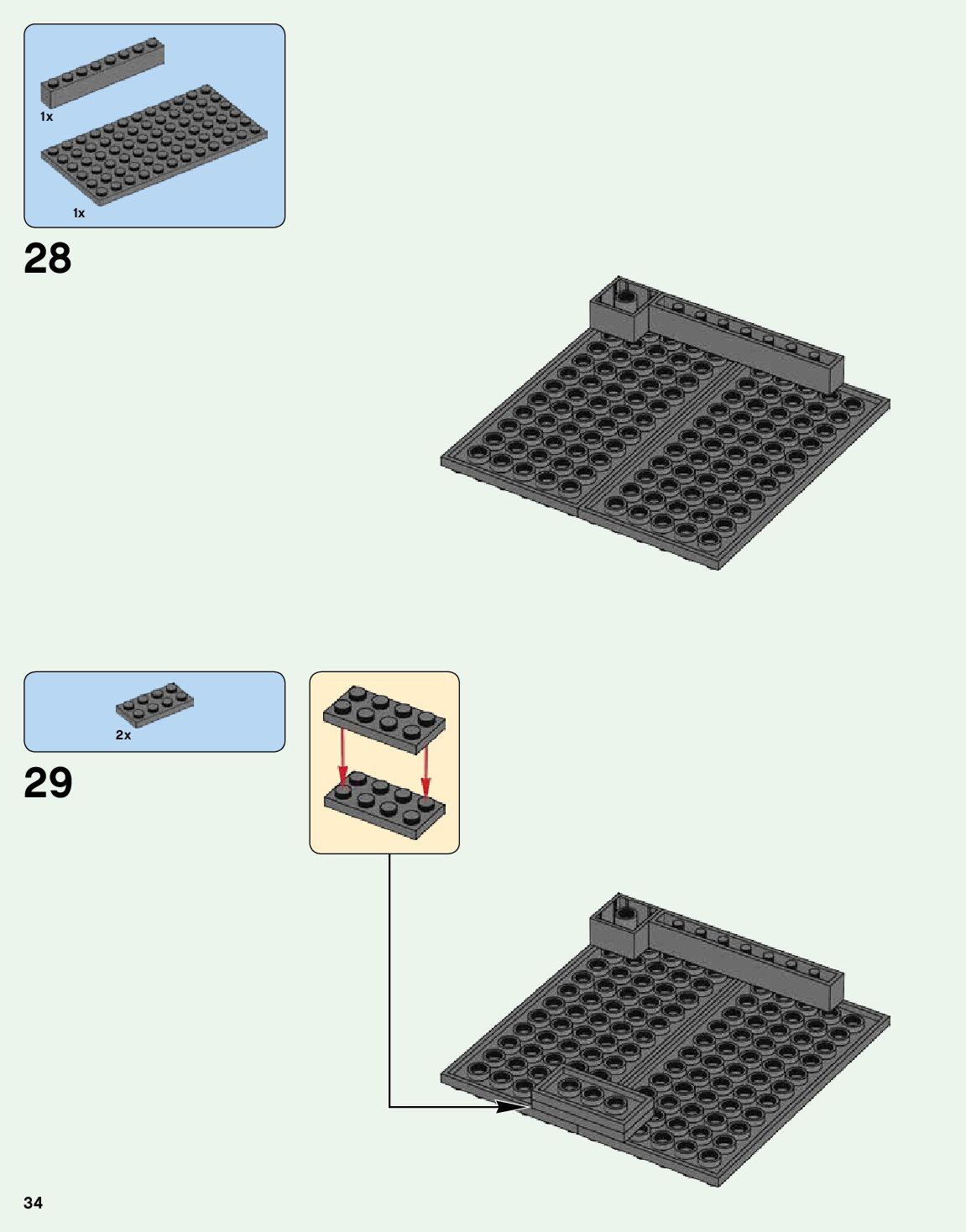 1x

1x

28

2x

29

34