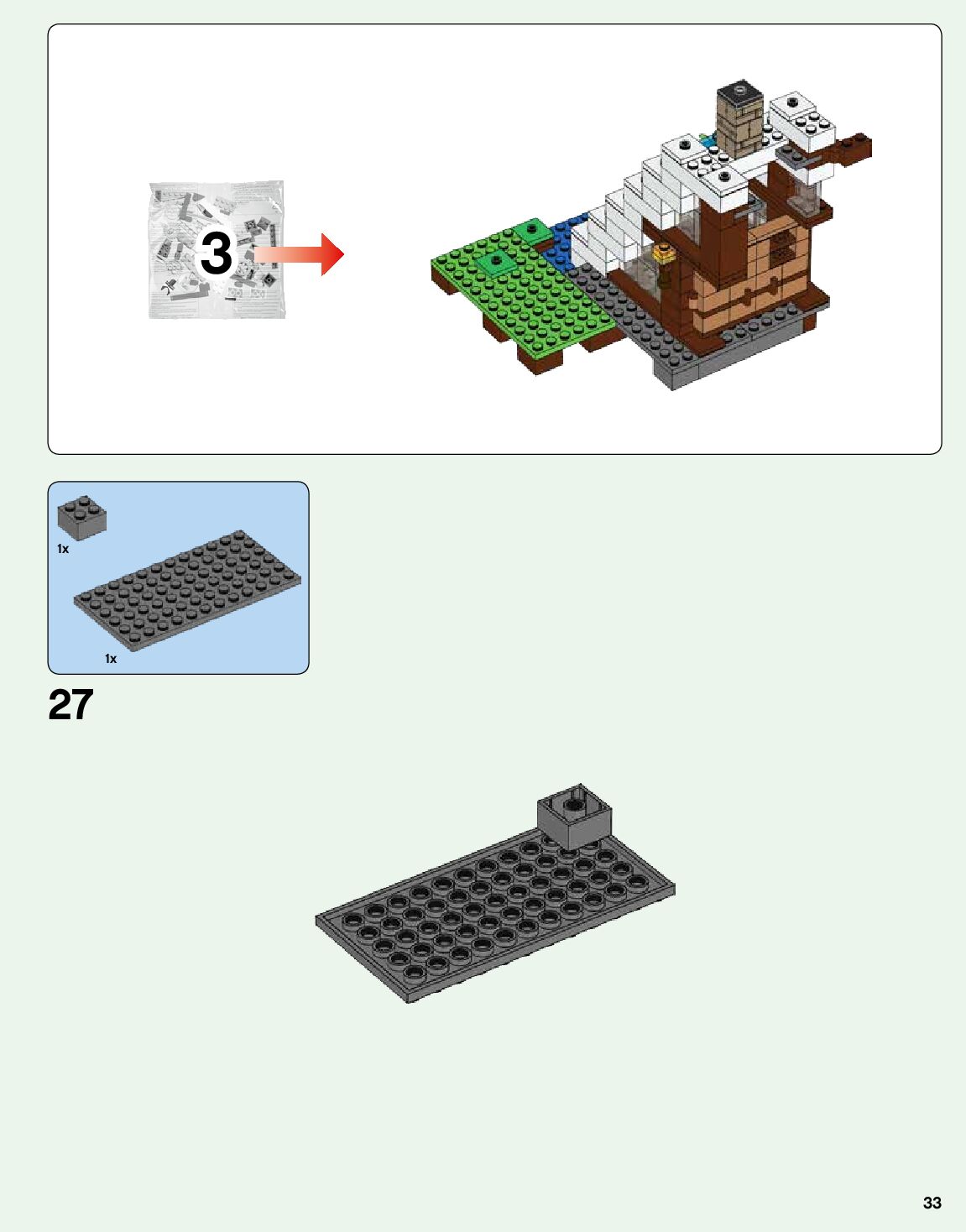 3

1x

1x

27

33