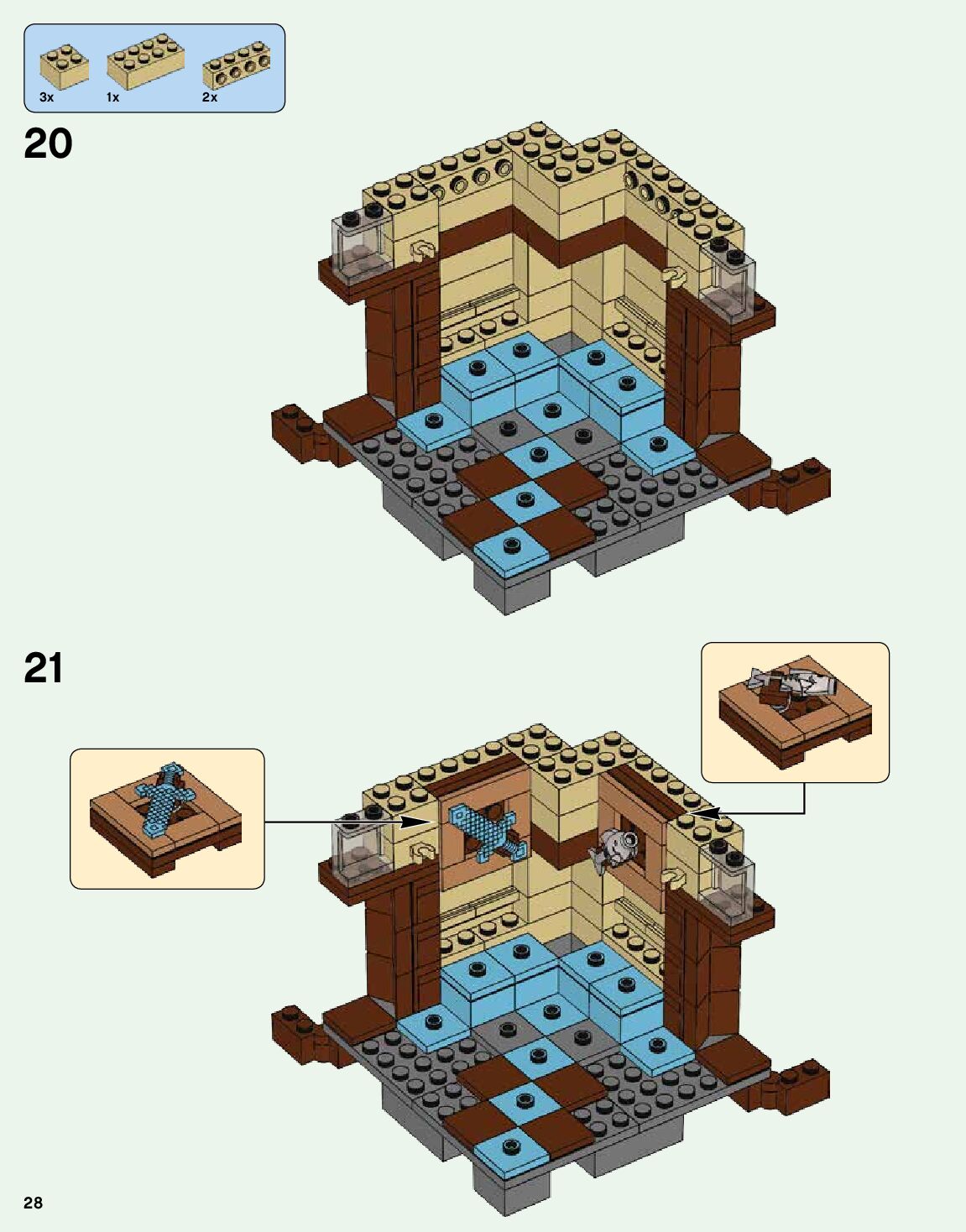 3x
1x
2x

20

21

28