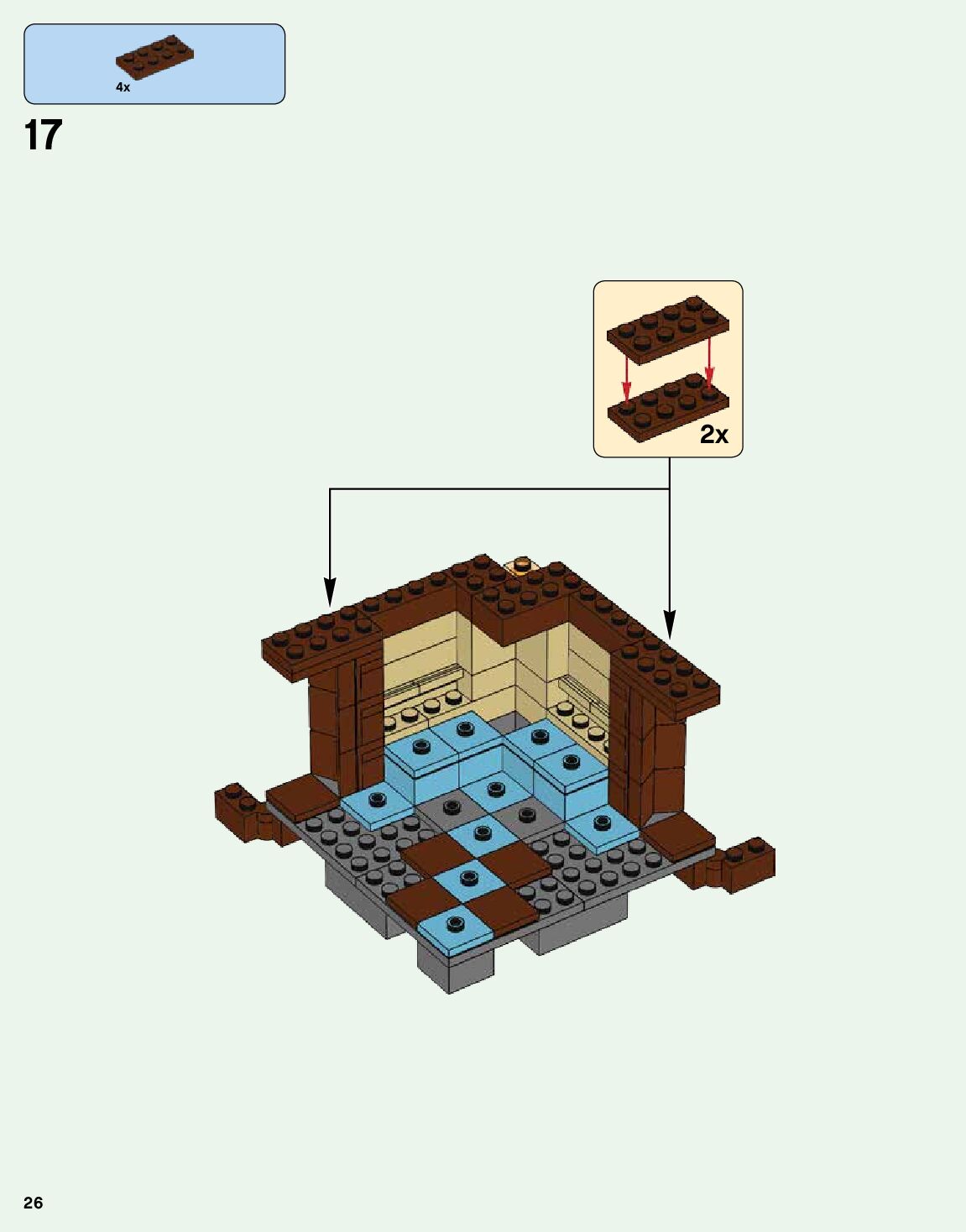 4x

17

2x

26