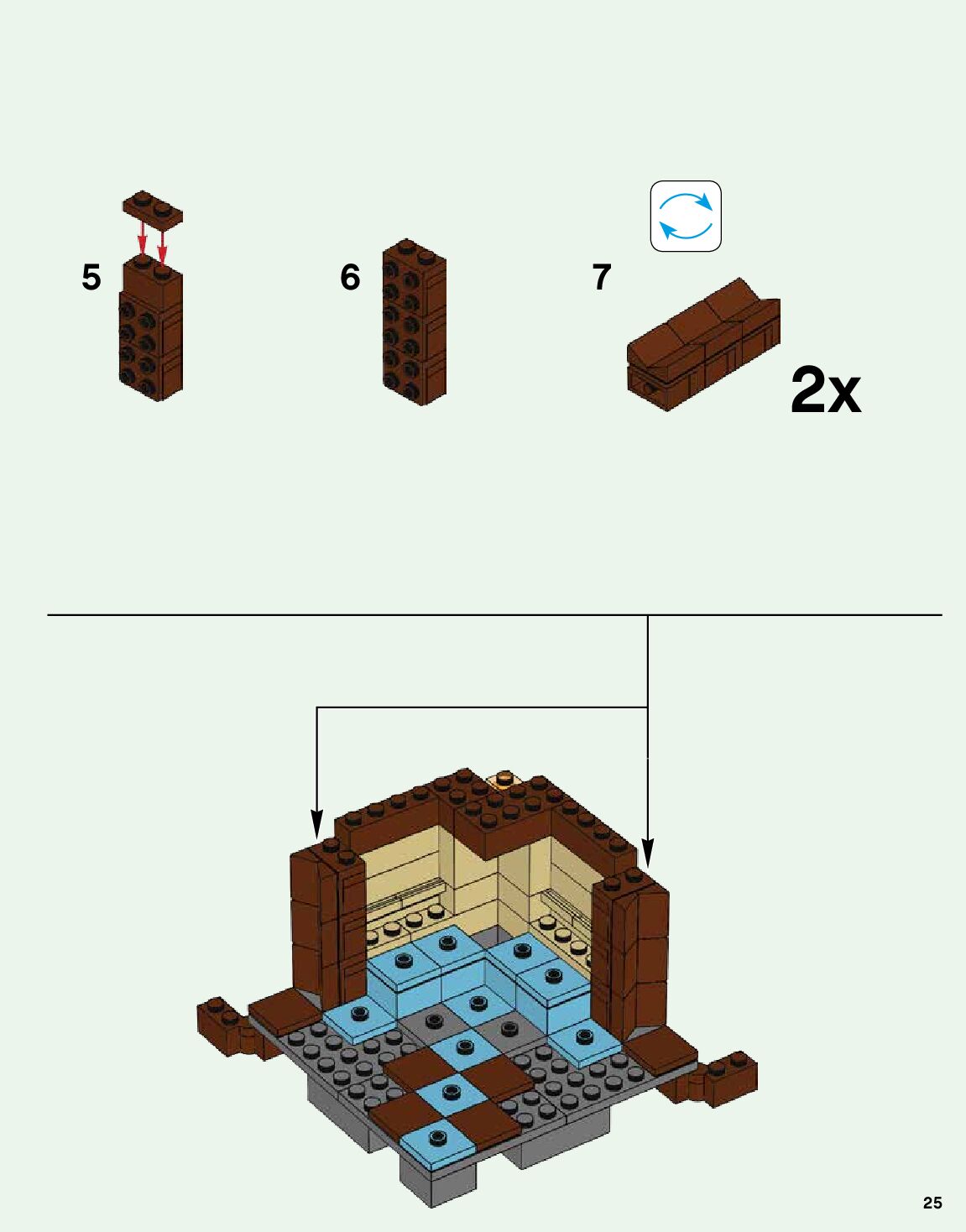 5

6

7

2x

25