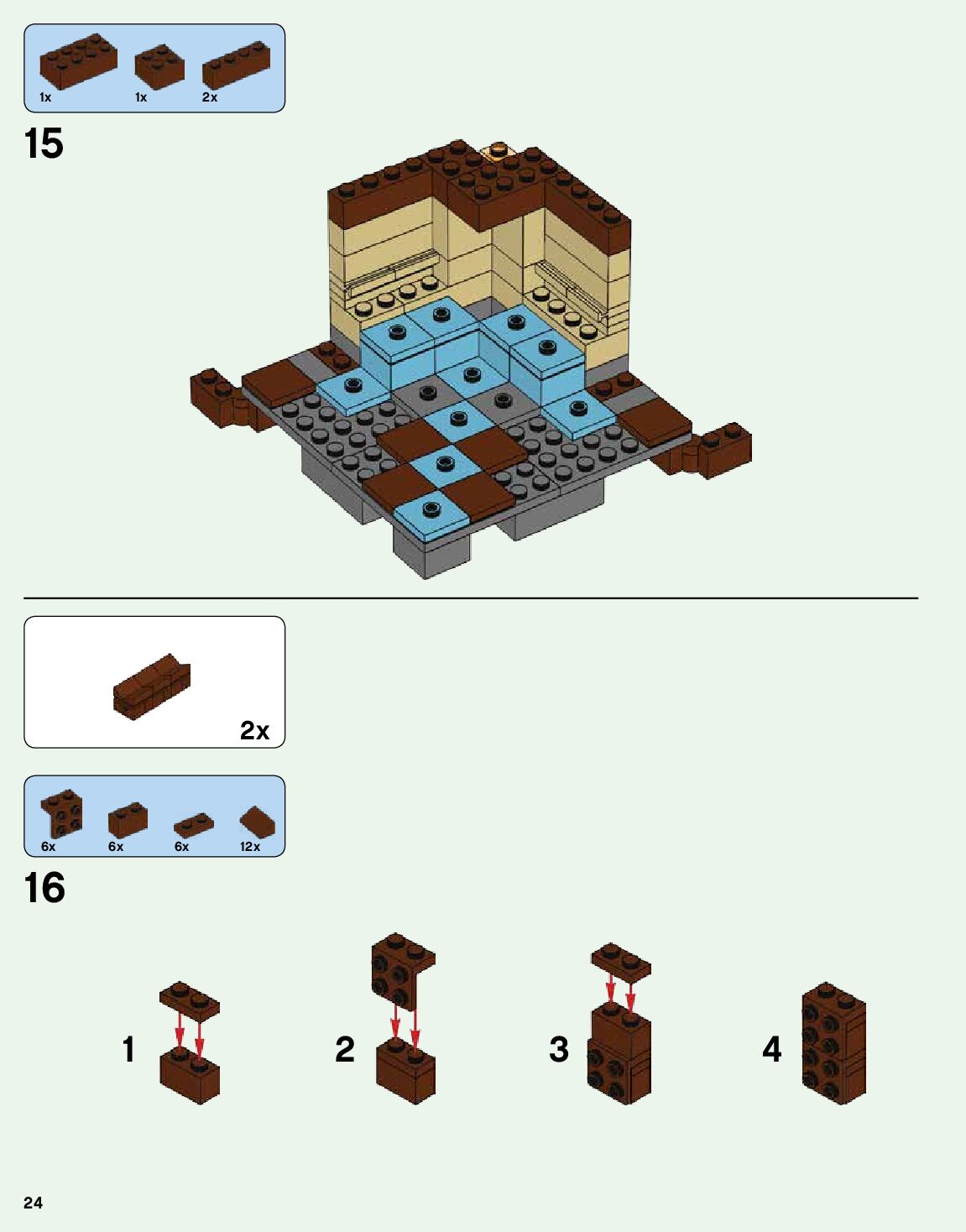 1x 1x 2x

15

2x

6x 6x 6x 12x

16

1

2

3

4

24